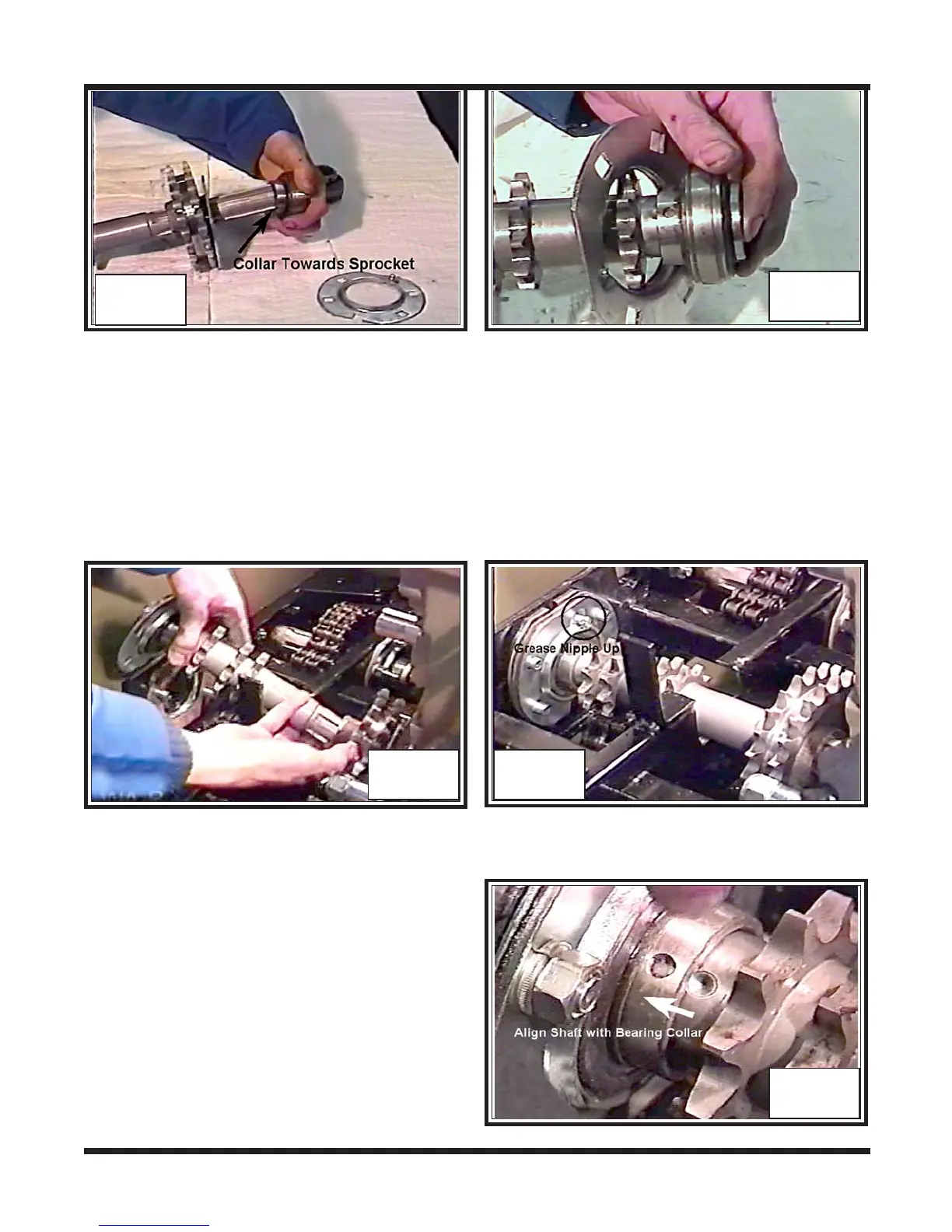 Collar Towards Sprocket

Grease Nipple Up

Align Shaft with Bearing Collar