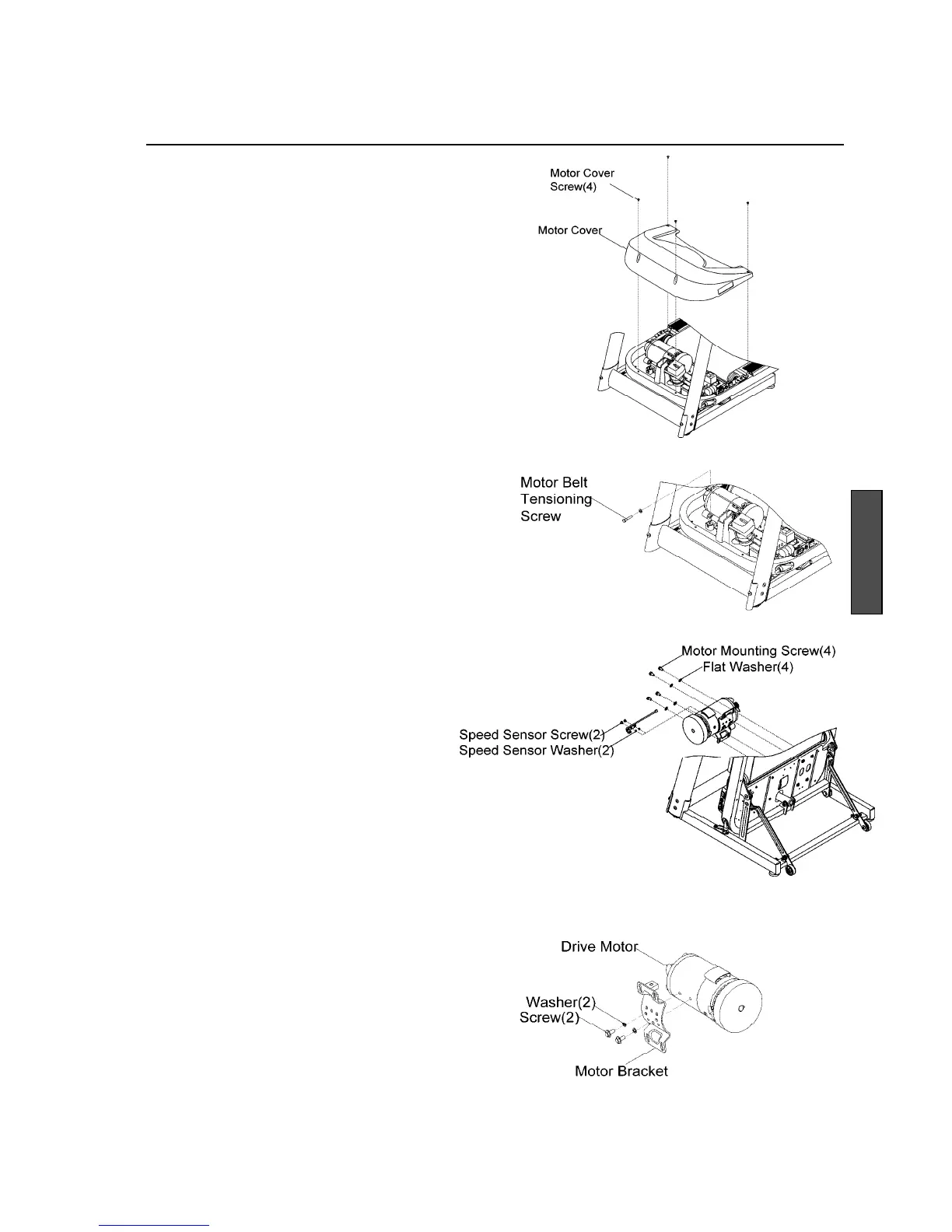 Motor Cover Screw(4)

Motor Cover

Motor Belt Tensioning Screw

Motor Mounting Screw(4)
Flat Washer(4)
Speed Sensor Screw(2)
Speed Sensor Washer(2)

Drive Motor
Washer(2)
Screw(2)
Motor Bracket