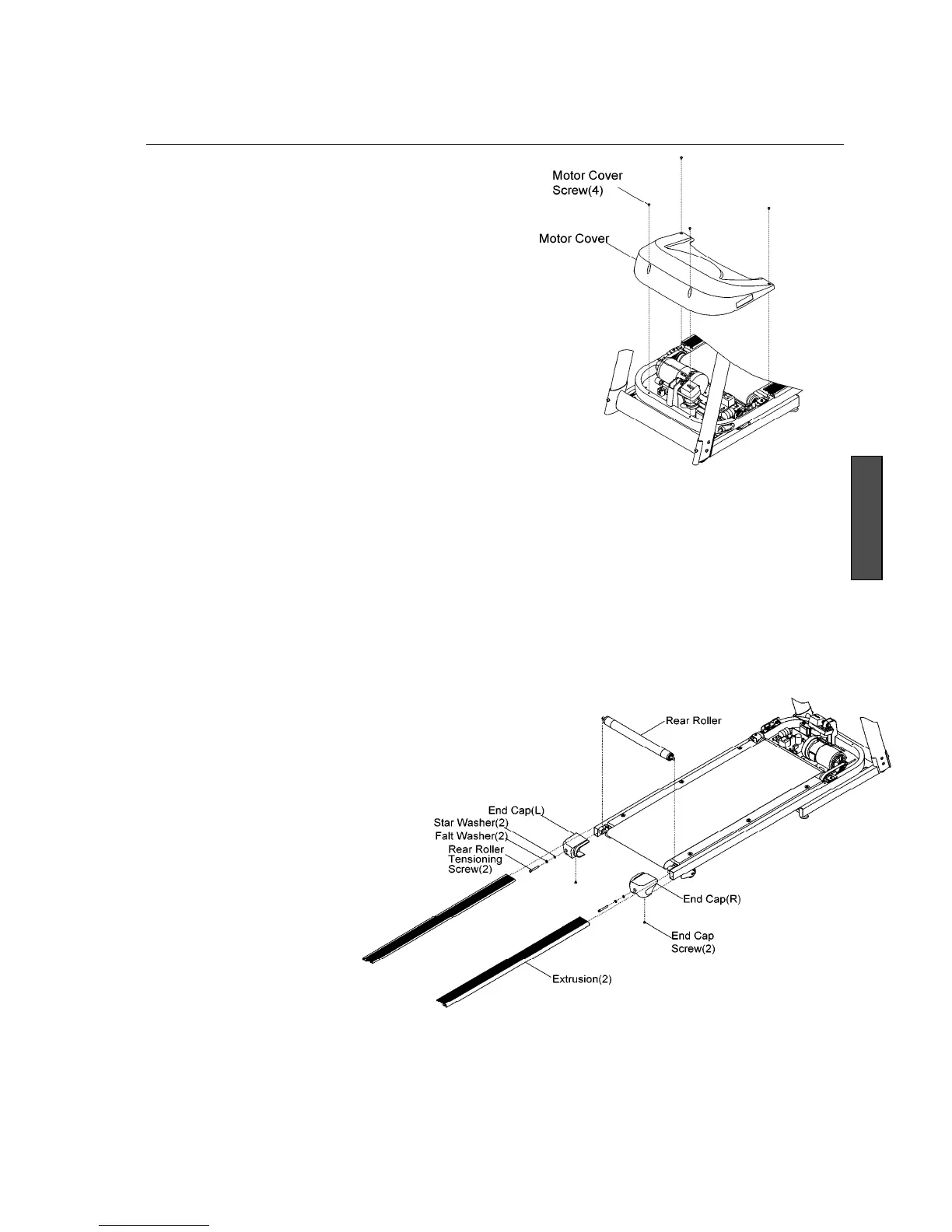 Motor Cover Screw(4)

Motor Cover

Rear Roller

End Cap(L)

Star Washer(2)

Falt Washer(2)

Rear Roller Tensioning Screw(2)

End Cap(R)

End Cap Screw(2)

Extrusion(2)