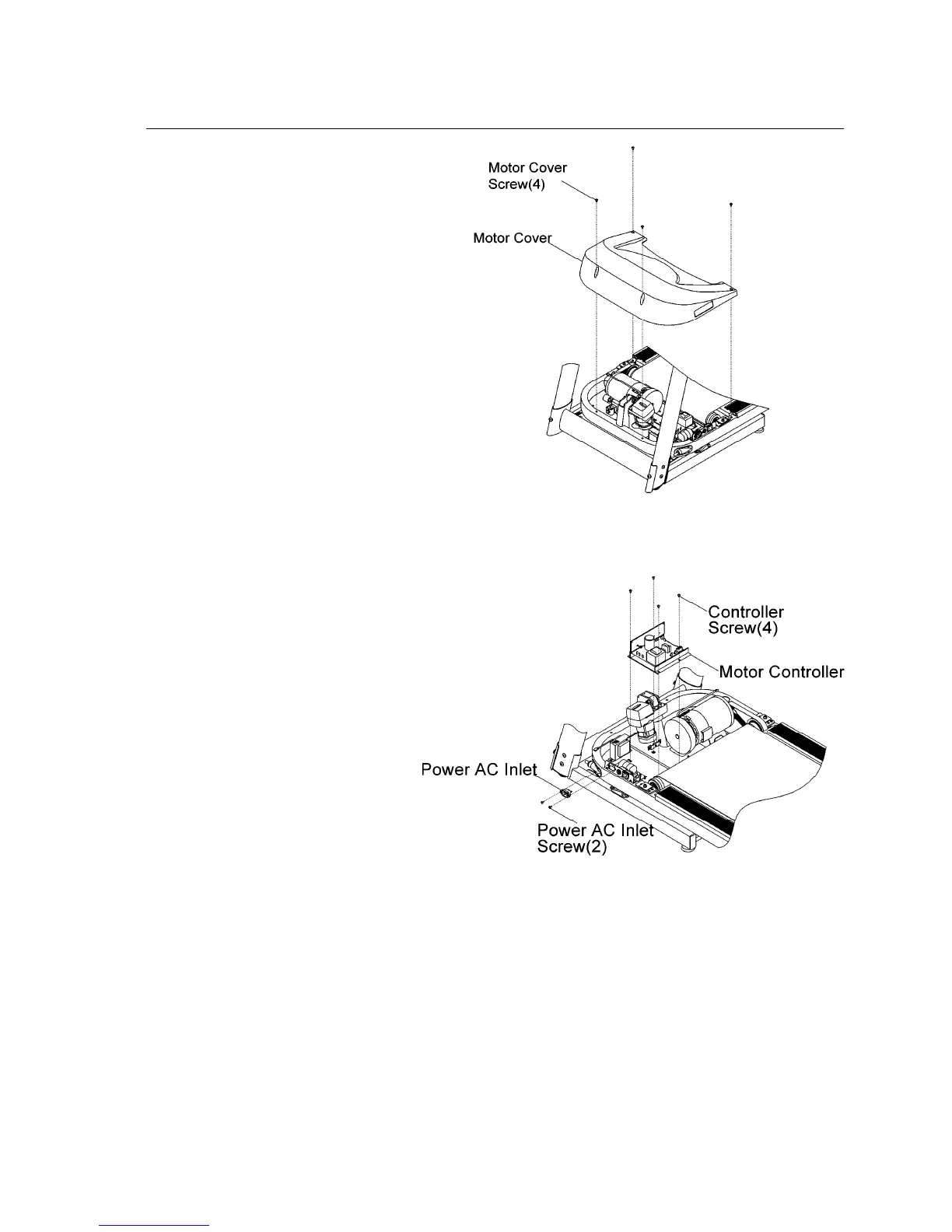 Motor Cover Screw(4)

Motor Cover

Controller Screw(4)

Motor Controller

Power AC Inlet

Power AC Inlet Screw(2)