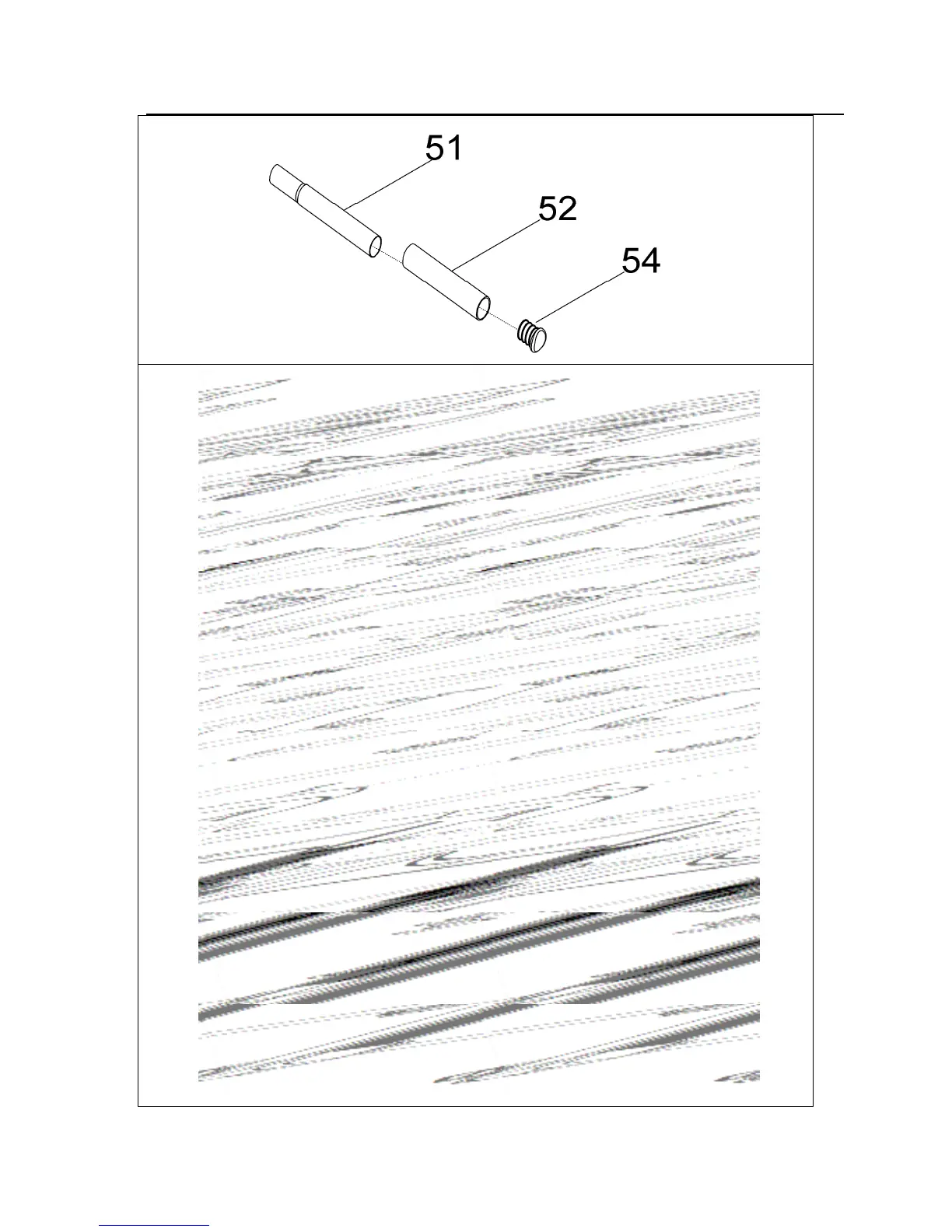 51
52
54