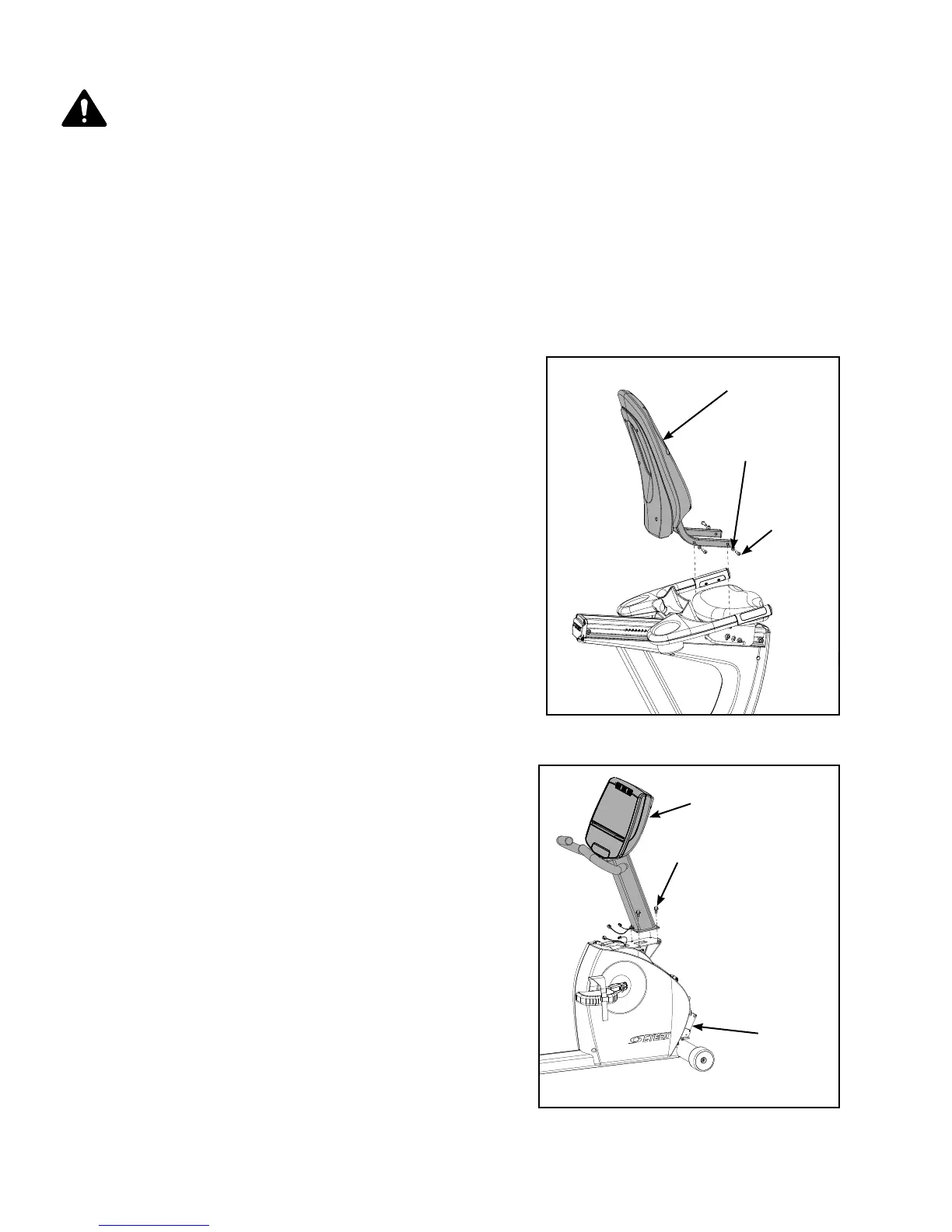 CYBEX