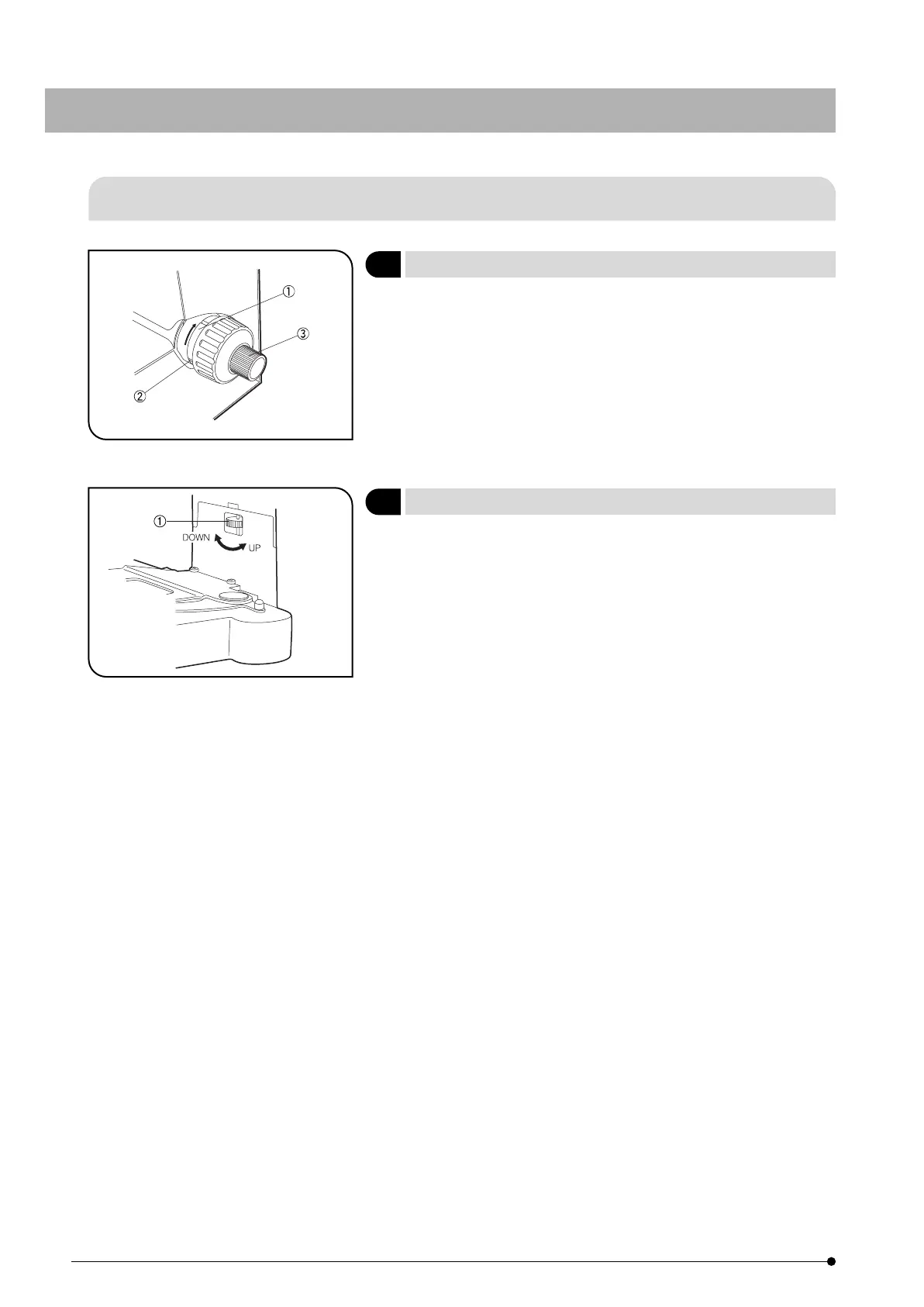 ①

③

②

①

DOWN

UP