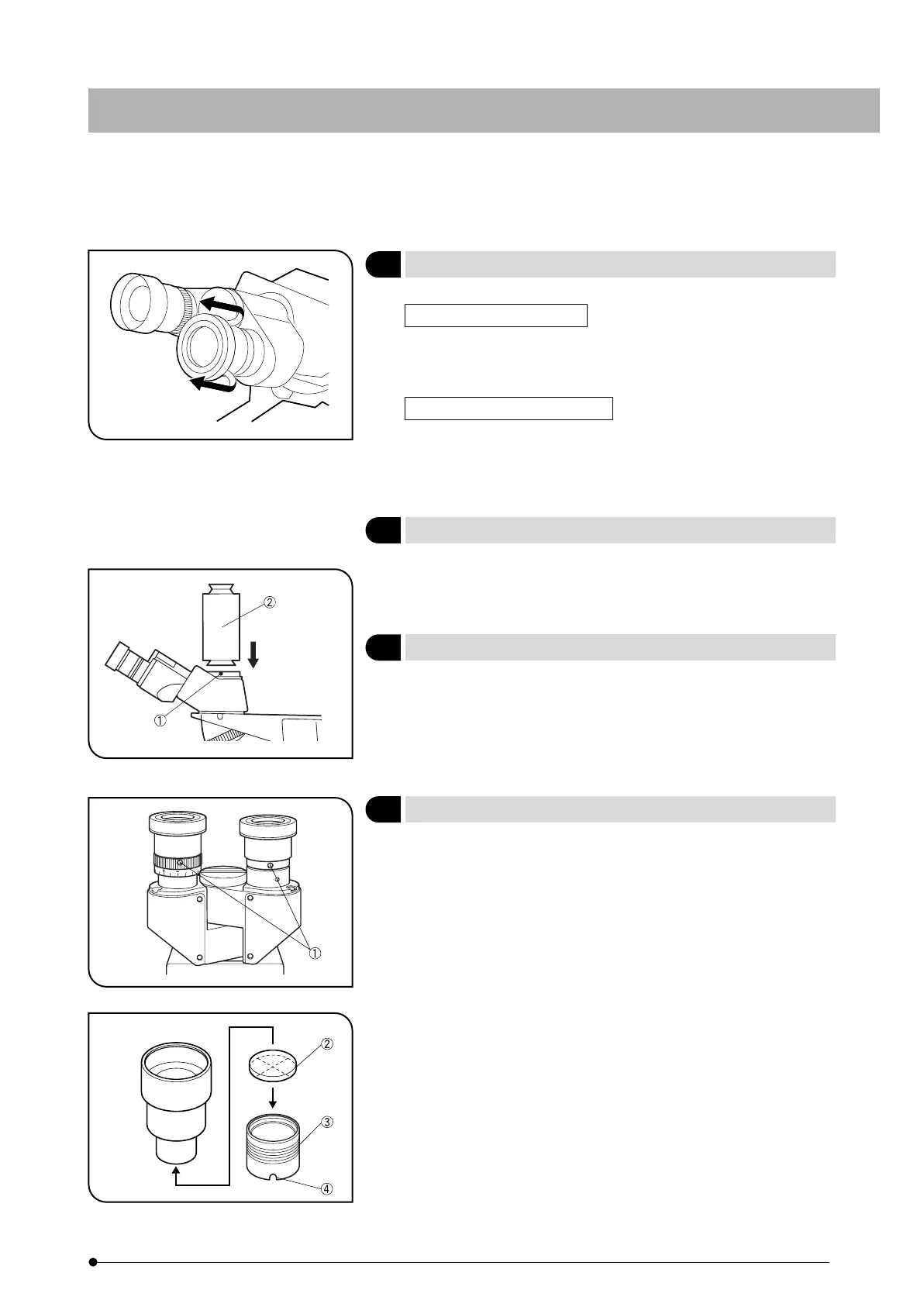 ②

①

①

②

③

④