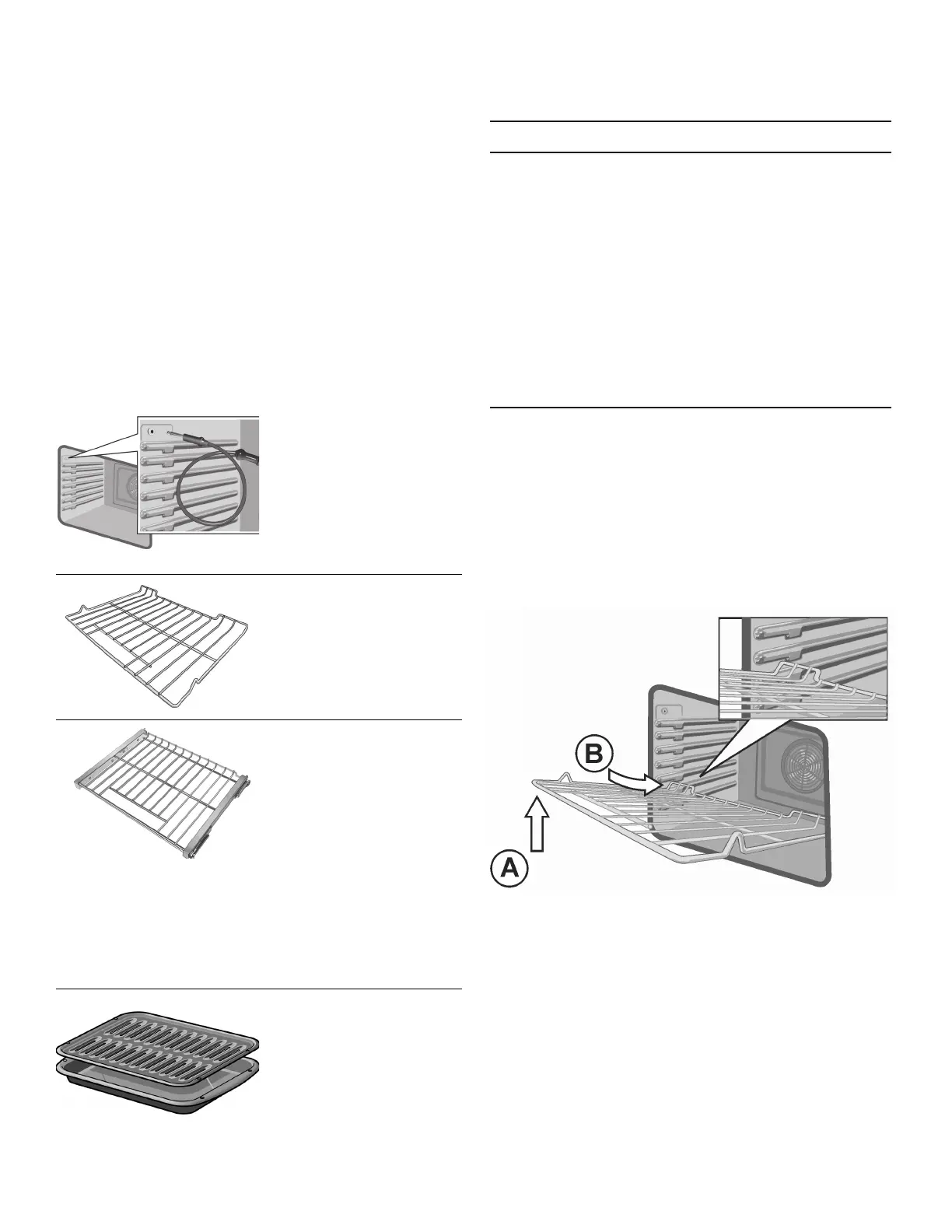 B

A