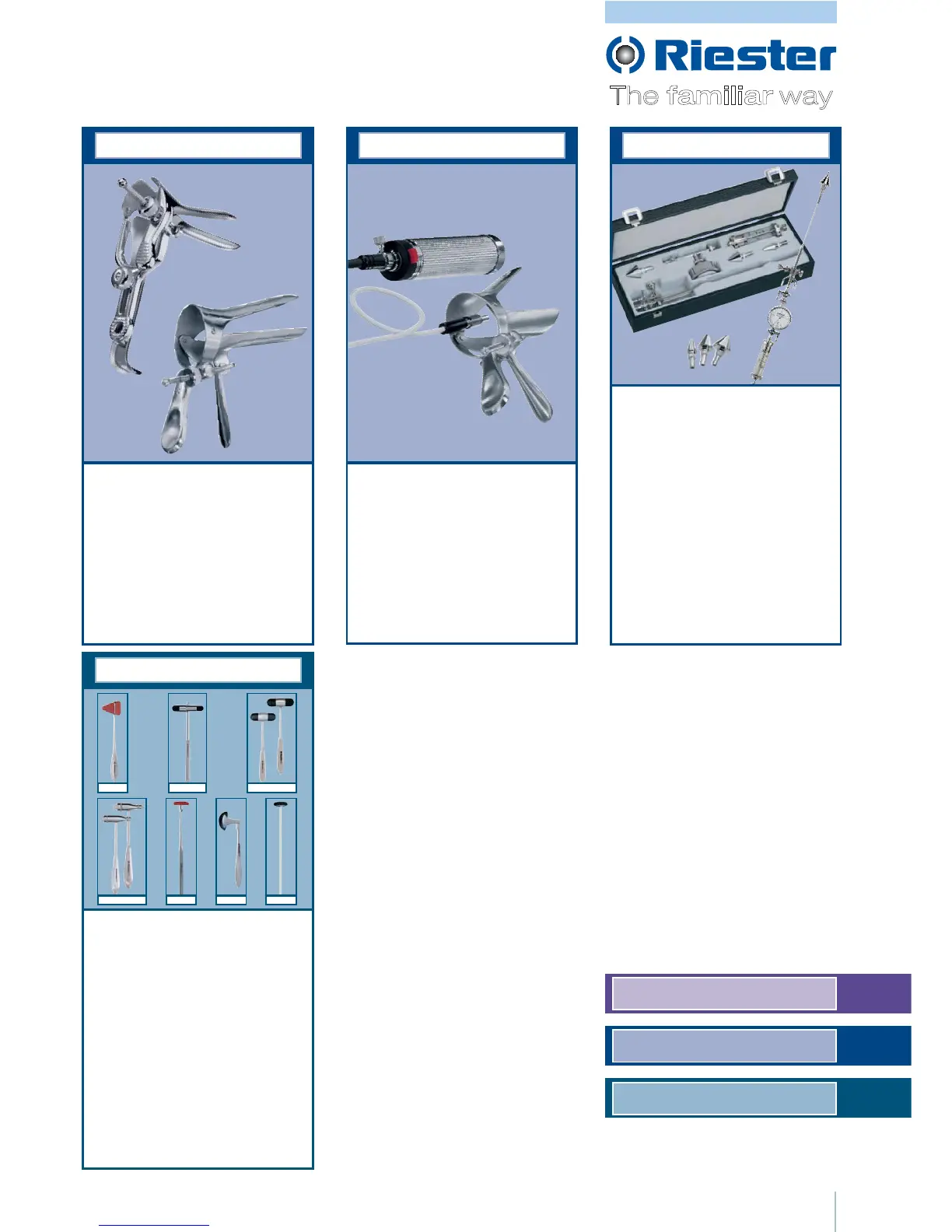 Riester
The familiar way