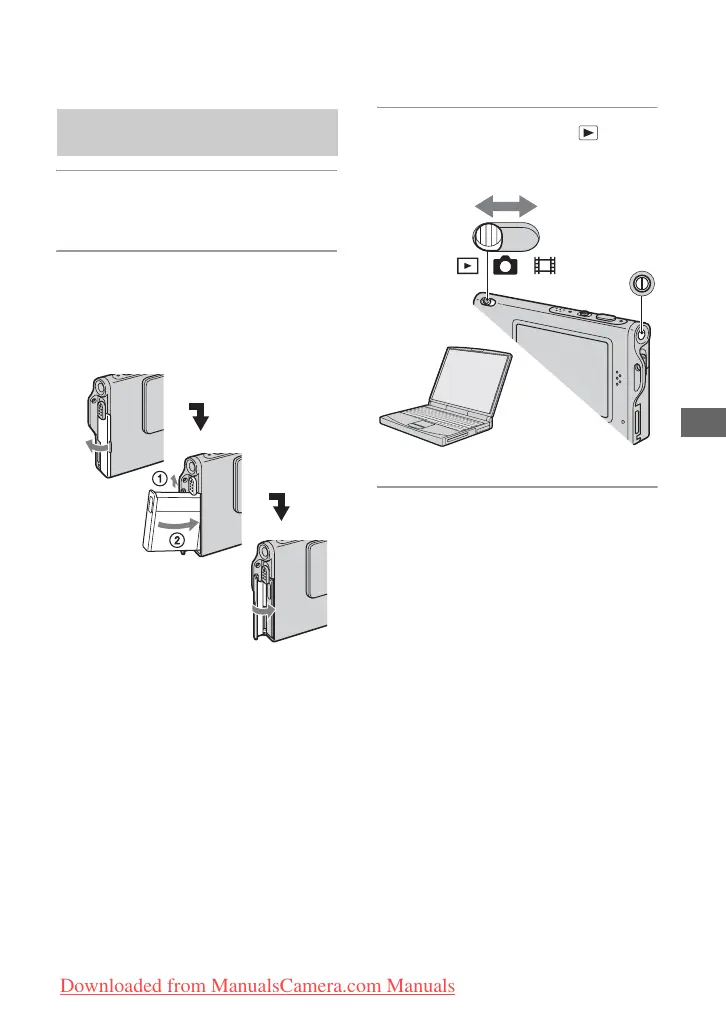 ①
②

Downloaded from ManualsCamera.com Manuals