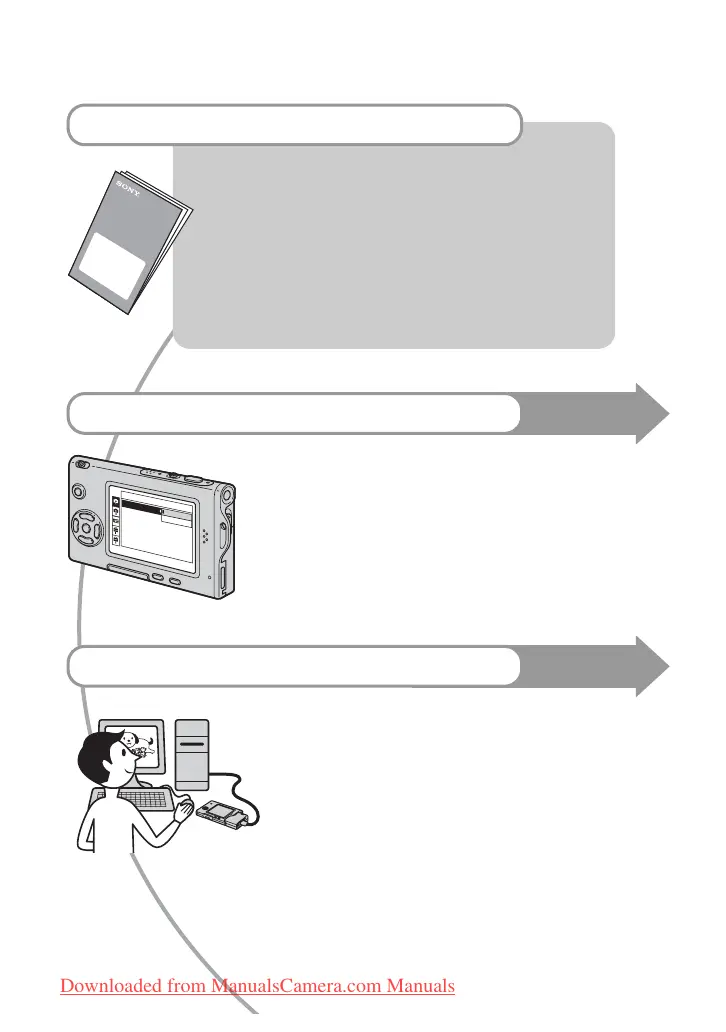 SONY

Downloaded from ManualsCamera.com Manuals