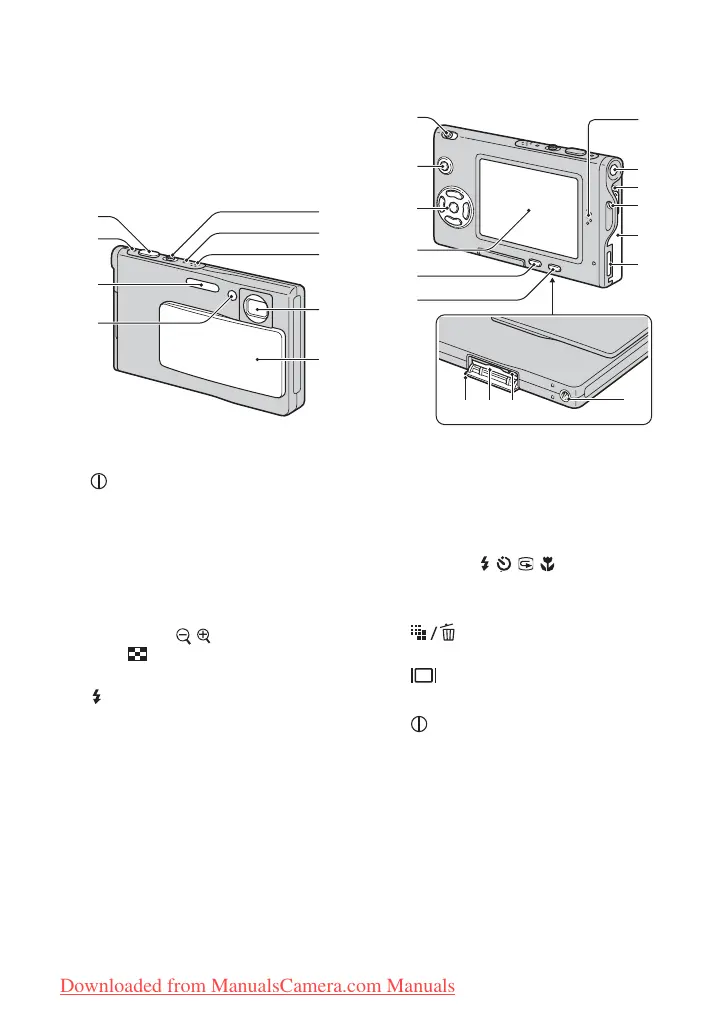 Downloaded from ManualsCamera.com Manuals