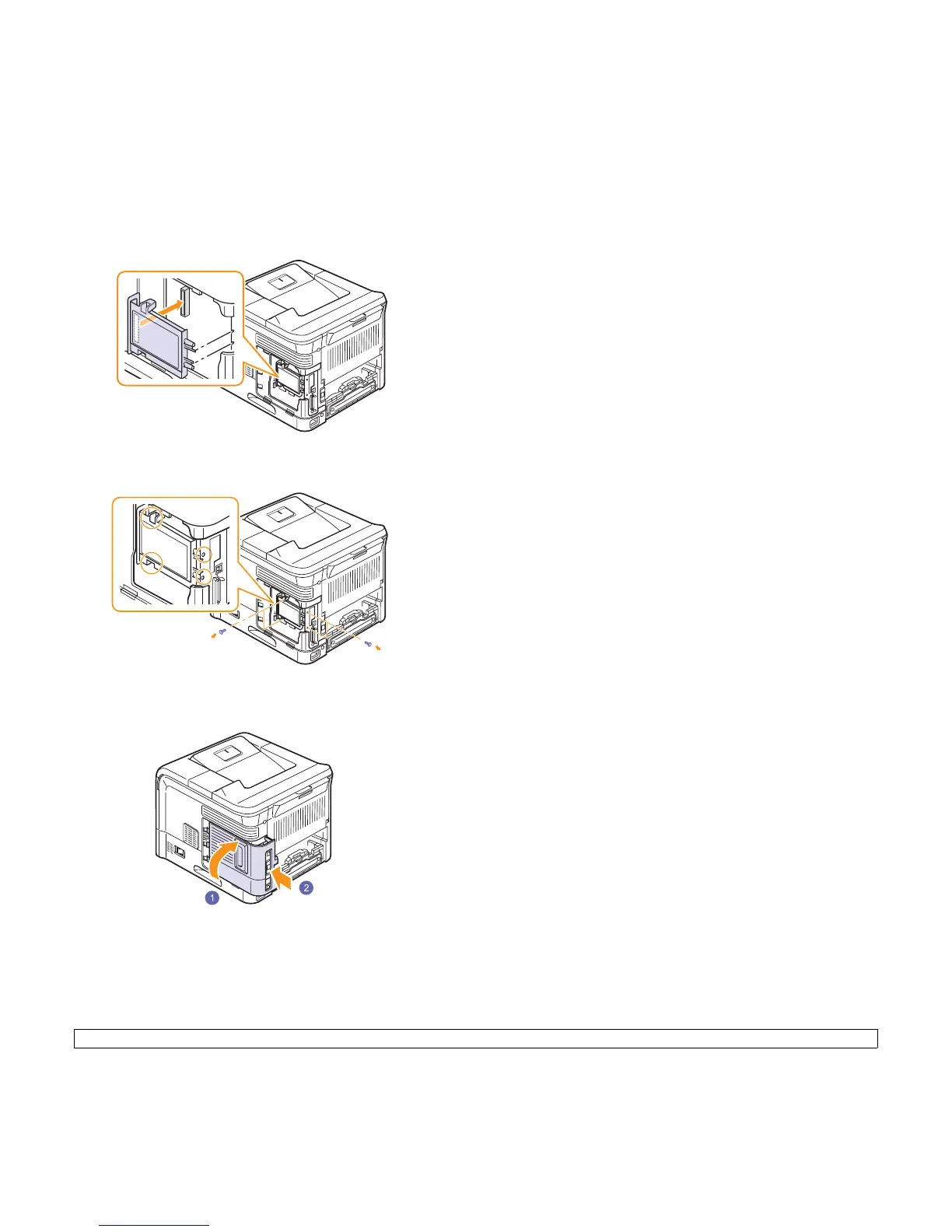 1

2