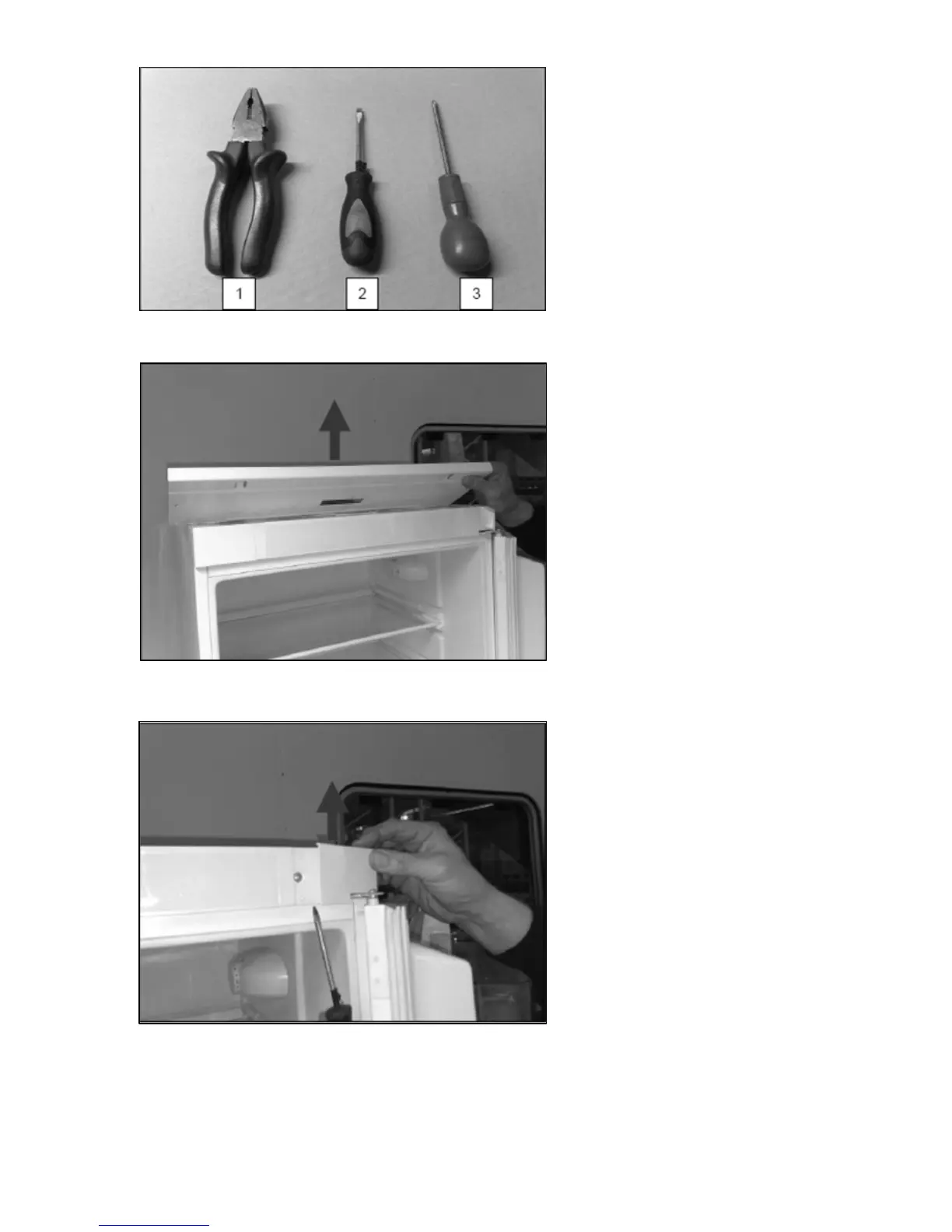 1 2 3