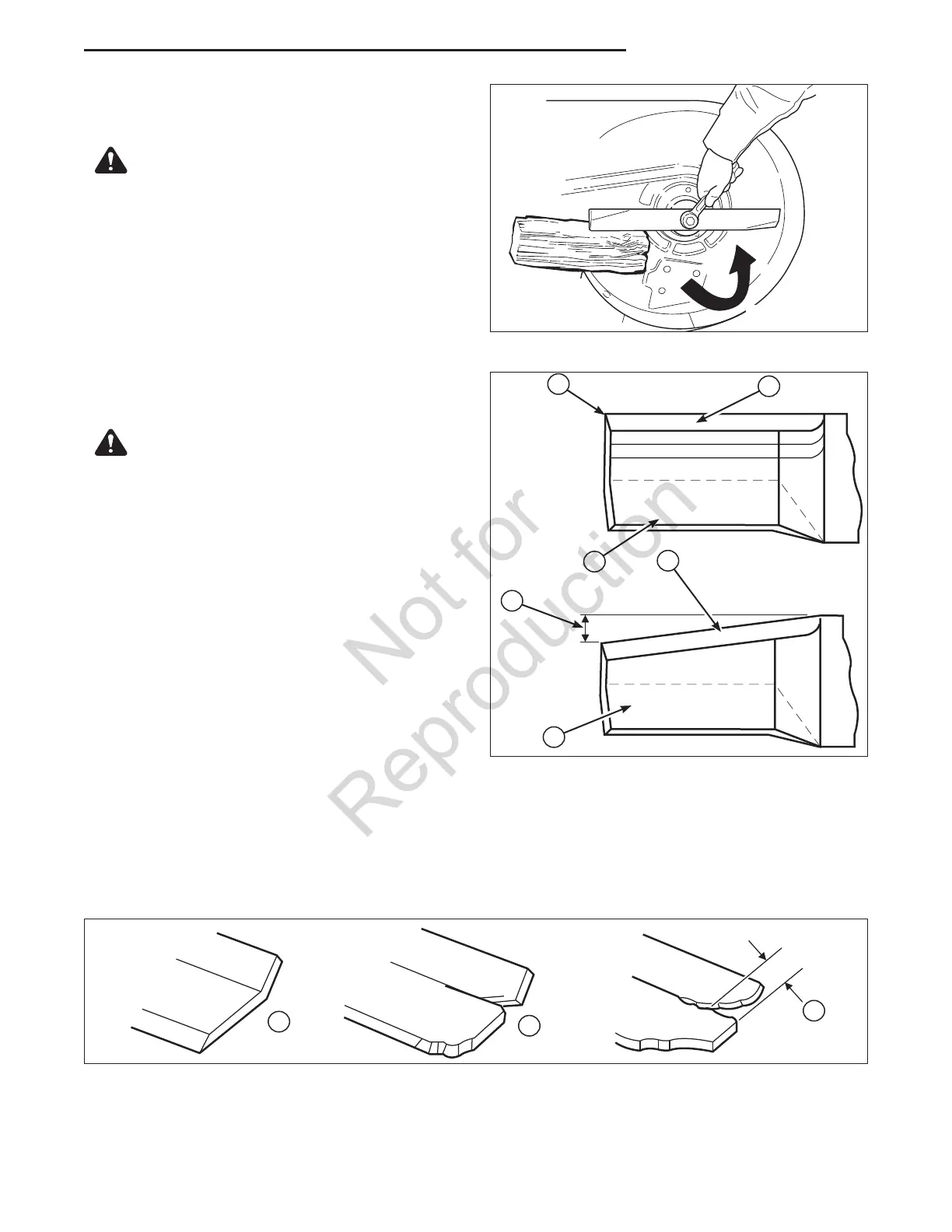 Not for Reproduction