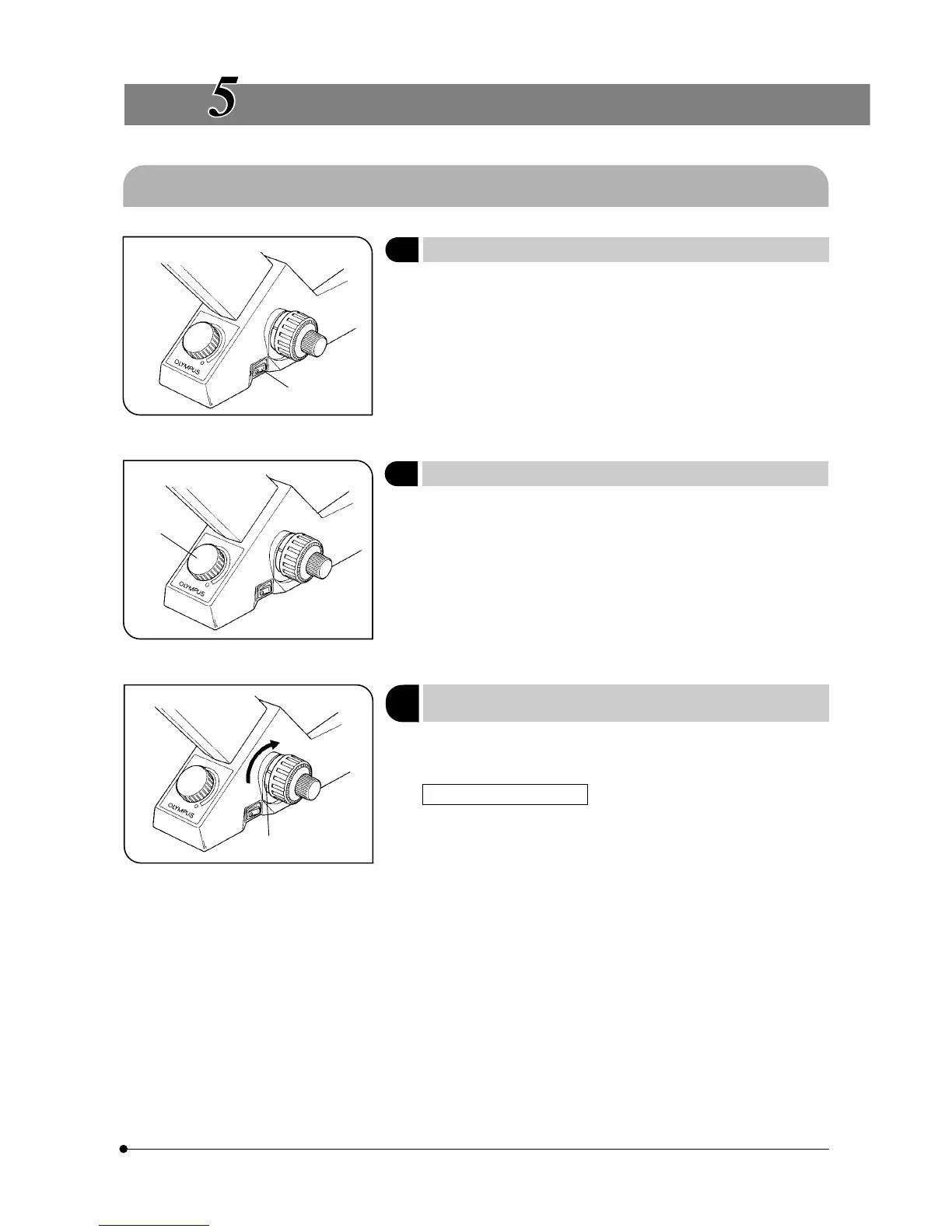 5

OLYMPUS

OLYMPUS

OLYMPUS