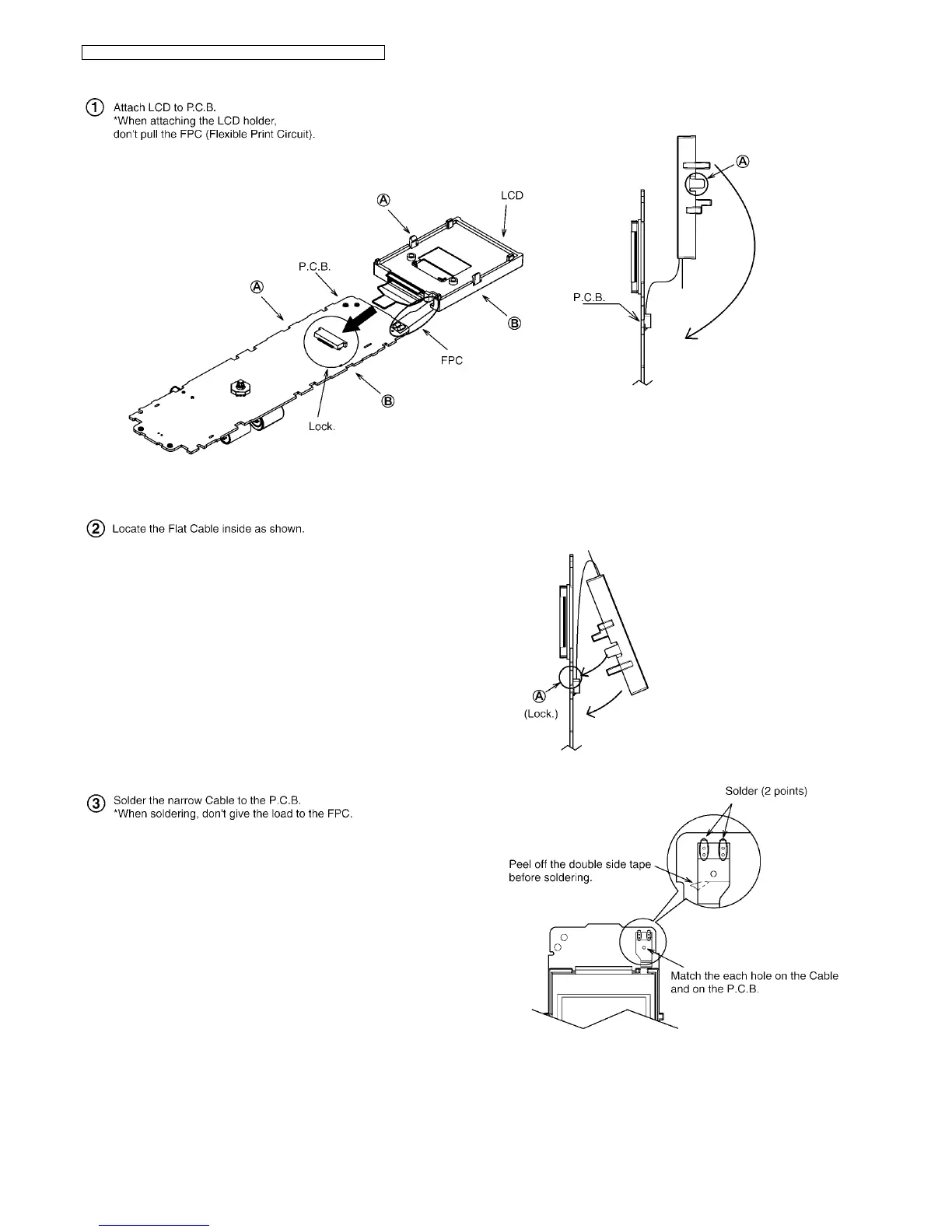 ① Attach LCD to P.C.B.
*When attaching the LCD holder,
don't pull the FPC (Flexible Print Circuit).

Ⓐ

LCD

P.C.B.

Ⓐ

Ⓑ

FPC

Ⓑ

Lock.

Ⓐ

P.C.B.

② Locate the Flat Cable inside as shown.

Ⓐ

(Lock.)

③ Solder the narrow Cable to the P.C.B.
*When soldering, don't give the load to the FPC.

Solder (2 points)

Peel off the double side tape before soldering.

Match the each hole on the Cable and on the P.C.B.