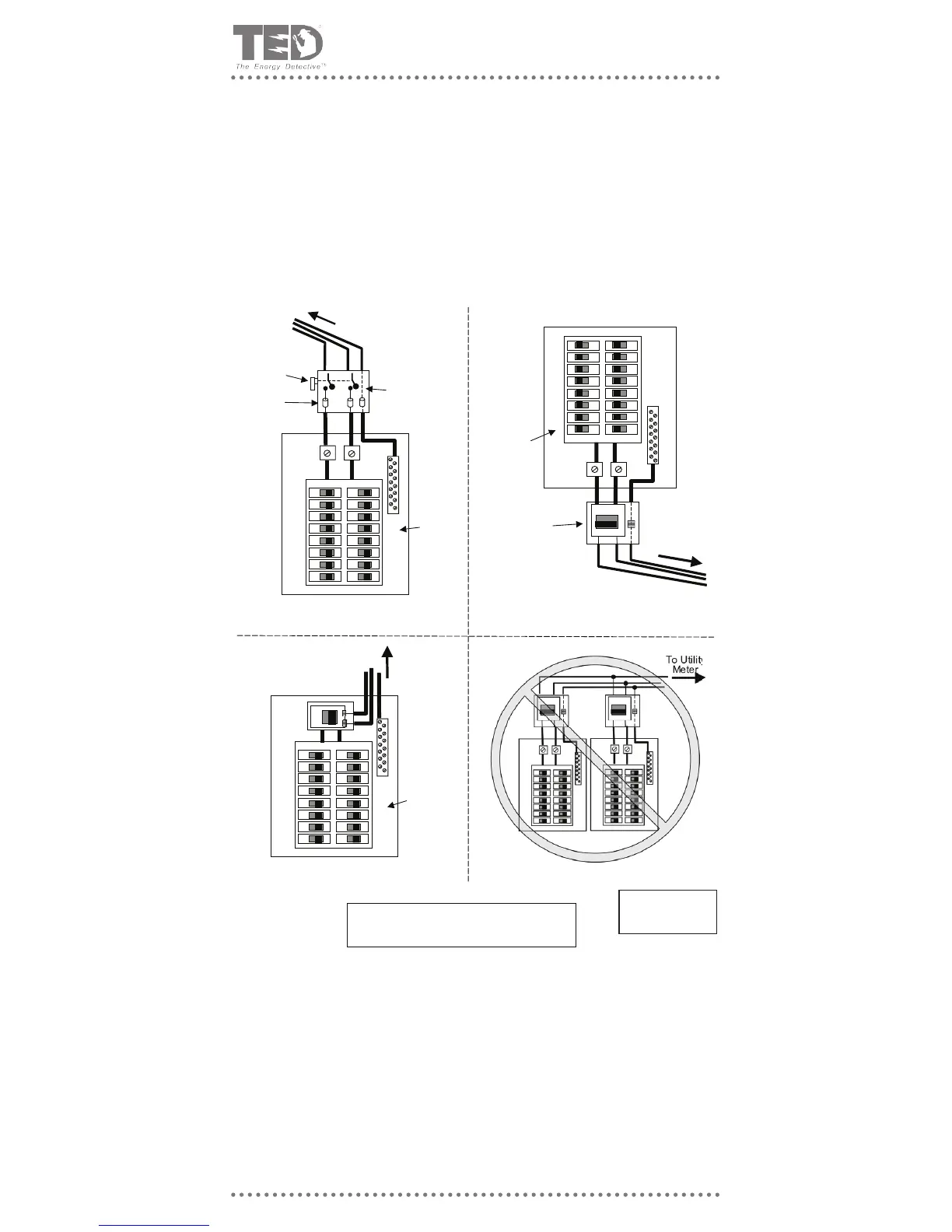 TED
The Energy Detective™

To Utility
Meter