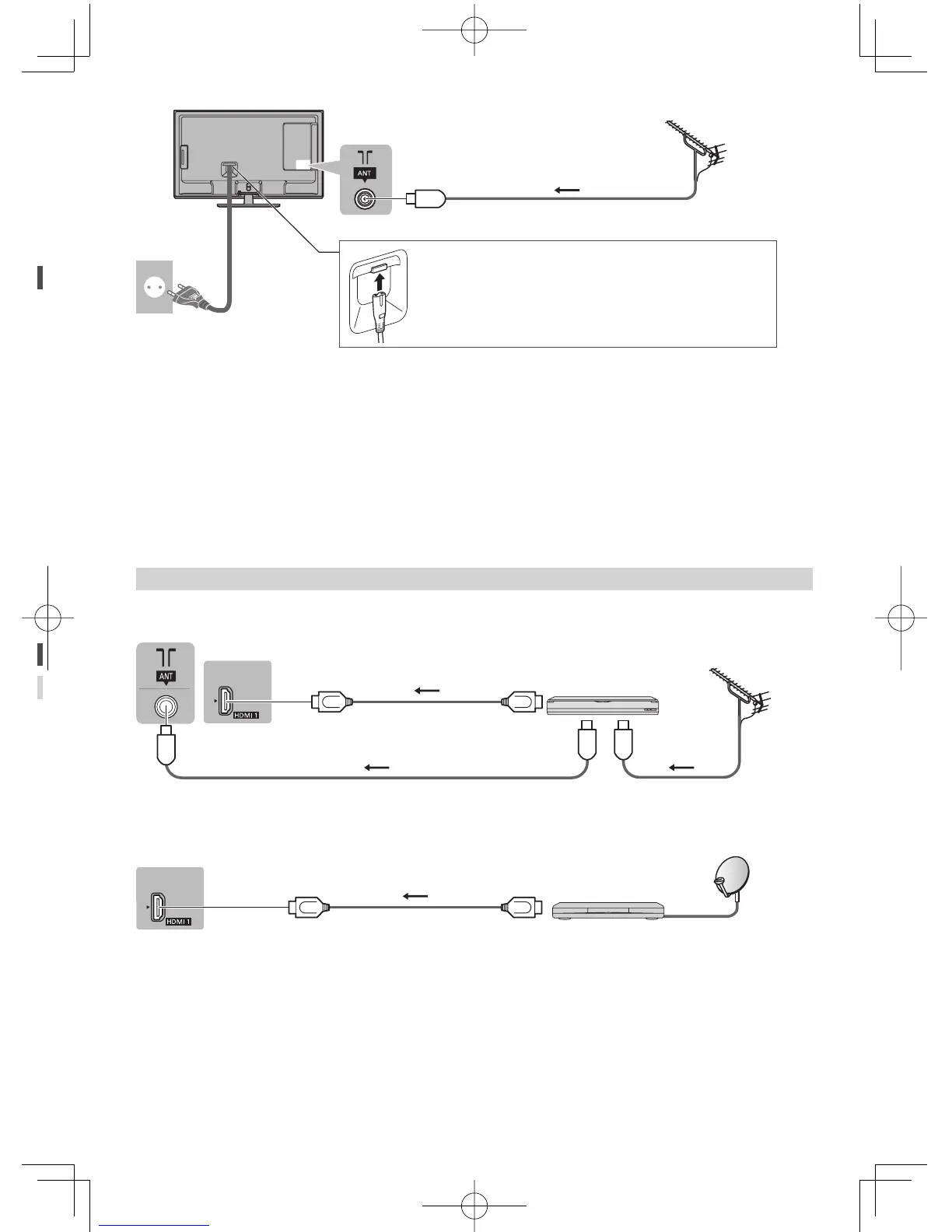 ANT

ANT

HDMI 1

HDMI 1