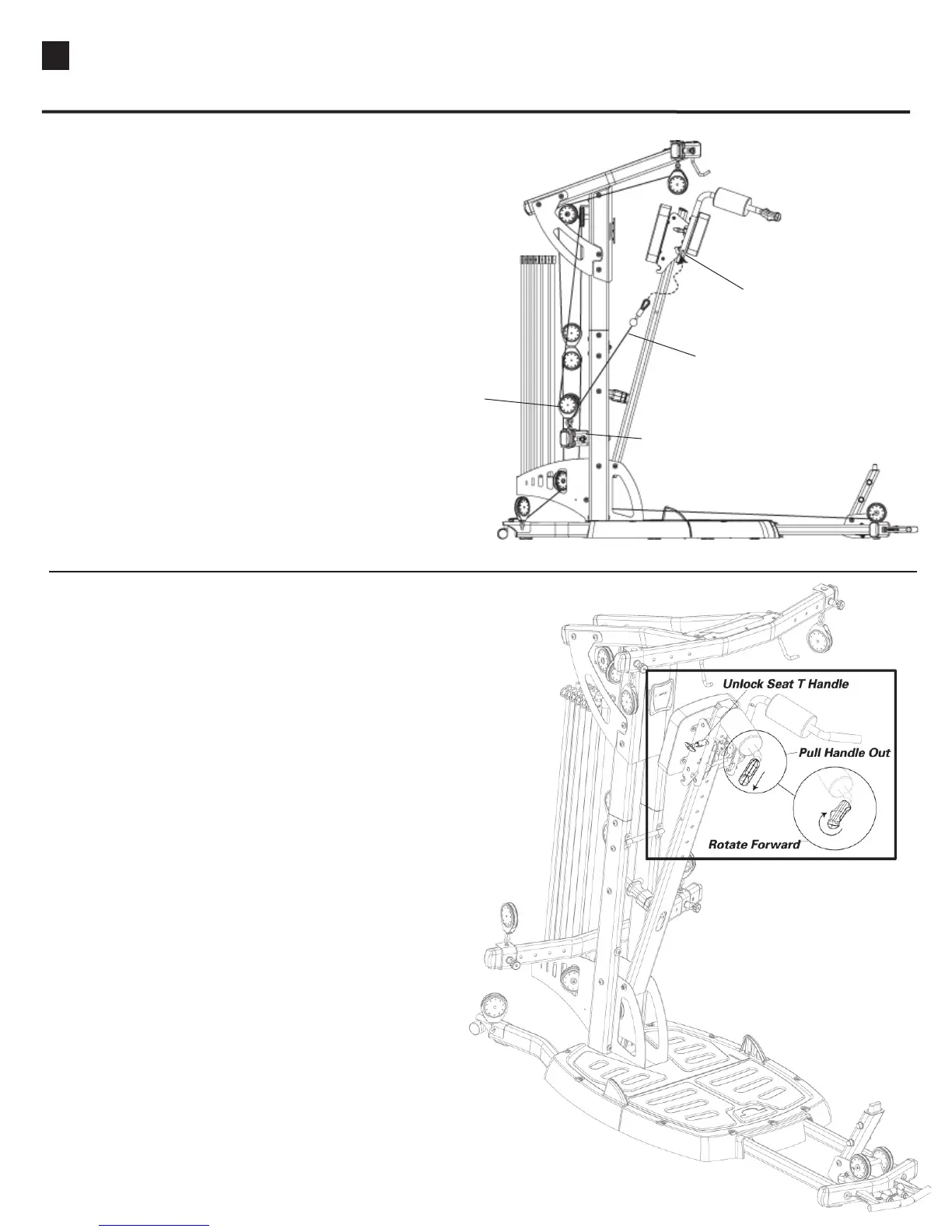 Unlock Seat T Handle

Pull Handle Out

Rotate Forward