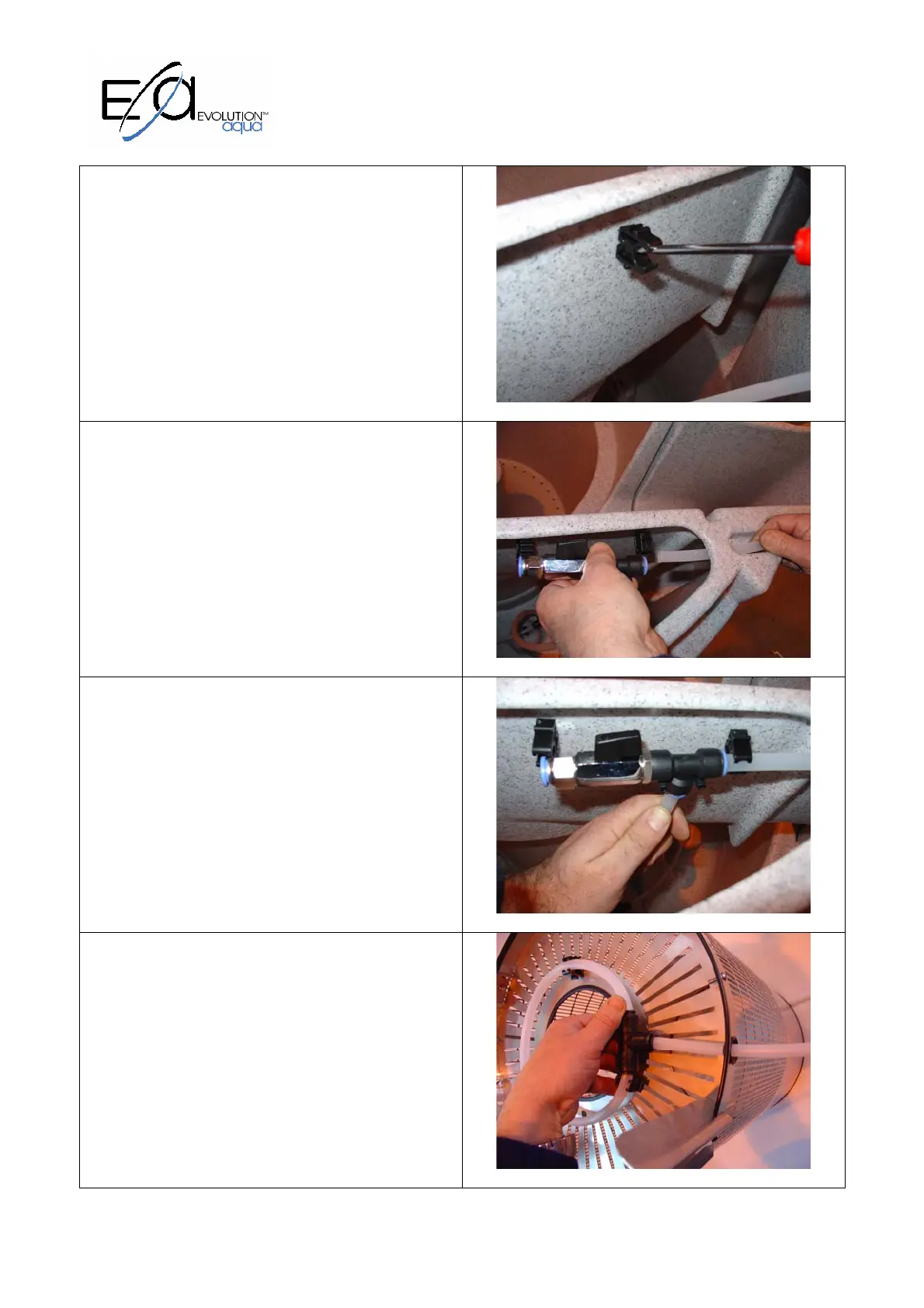 Ea EVOLUTION™ aqua