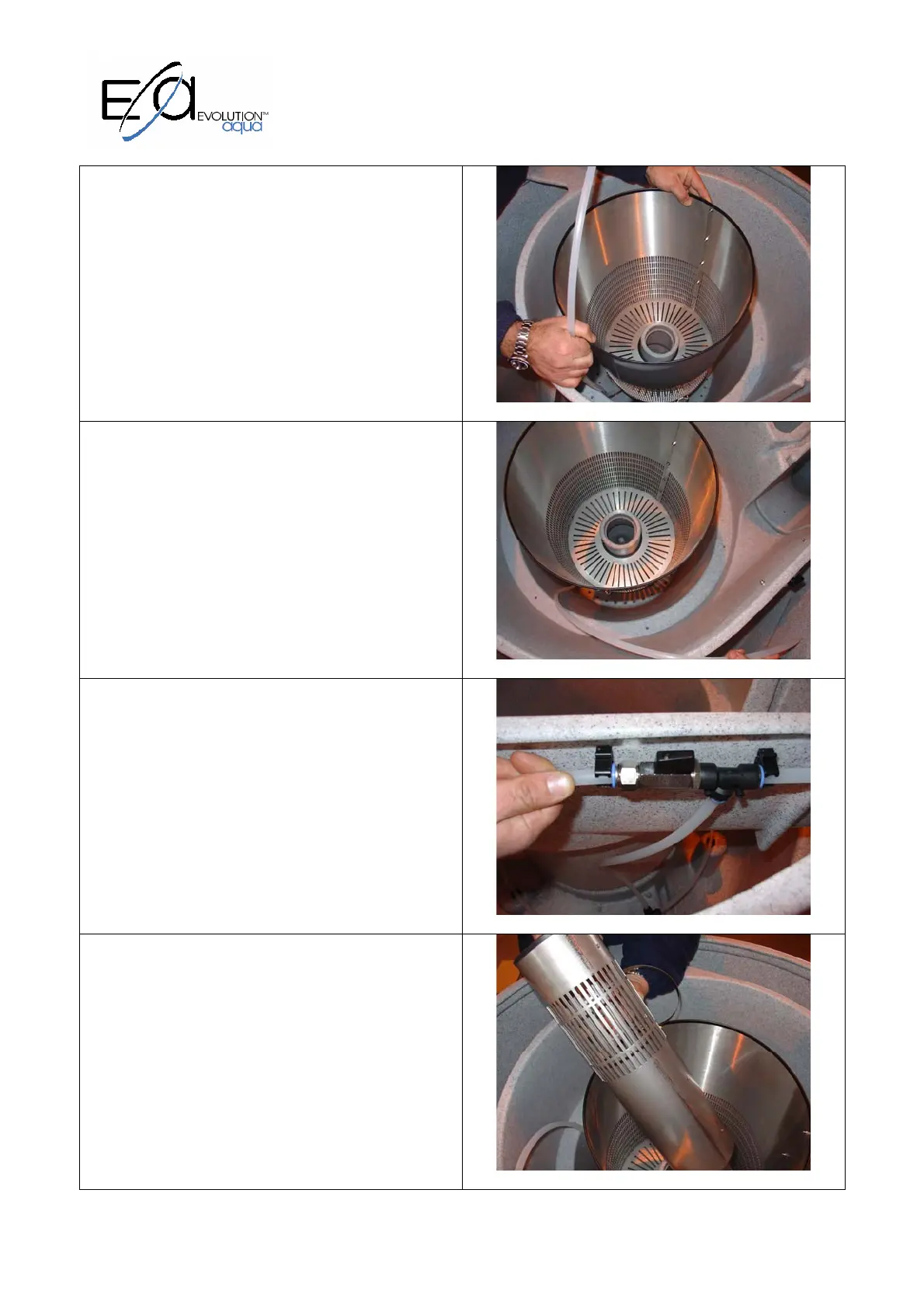 Ea EVOLUTION™ aqua