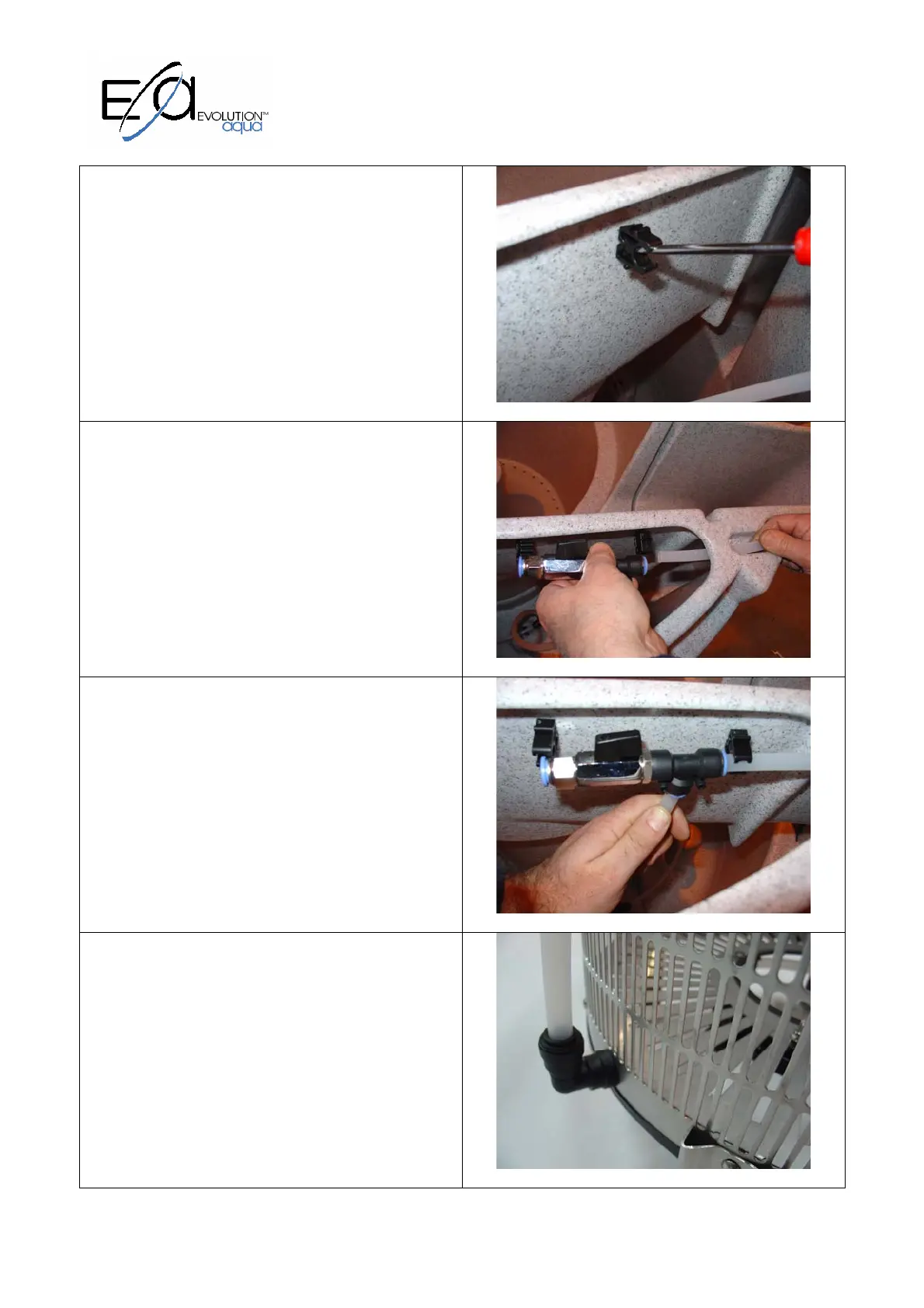 EA EVOLUTION™ aqua