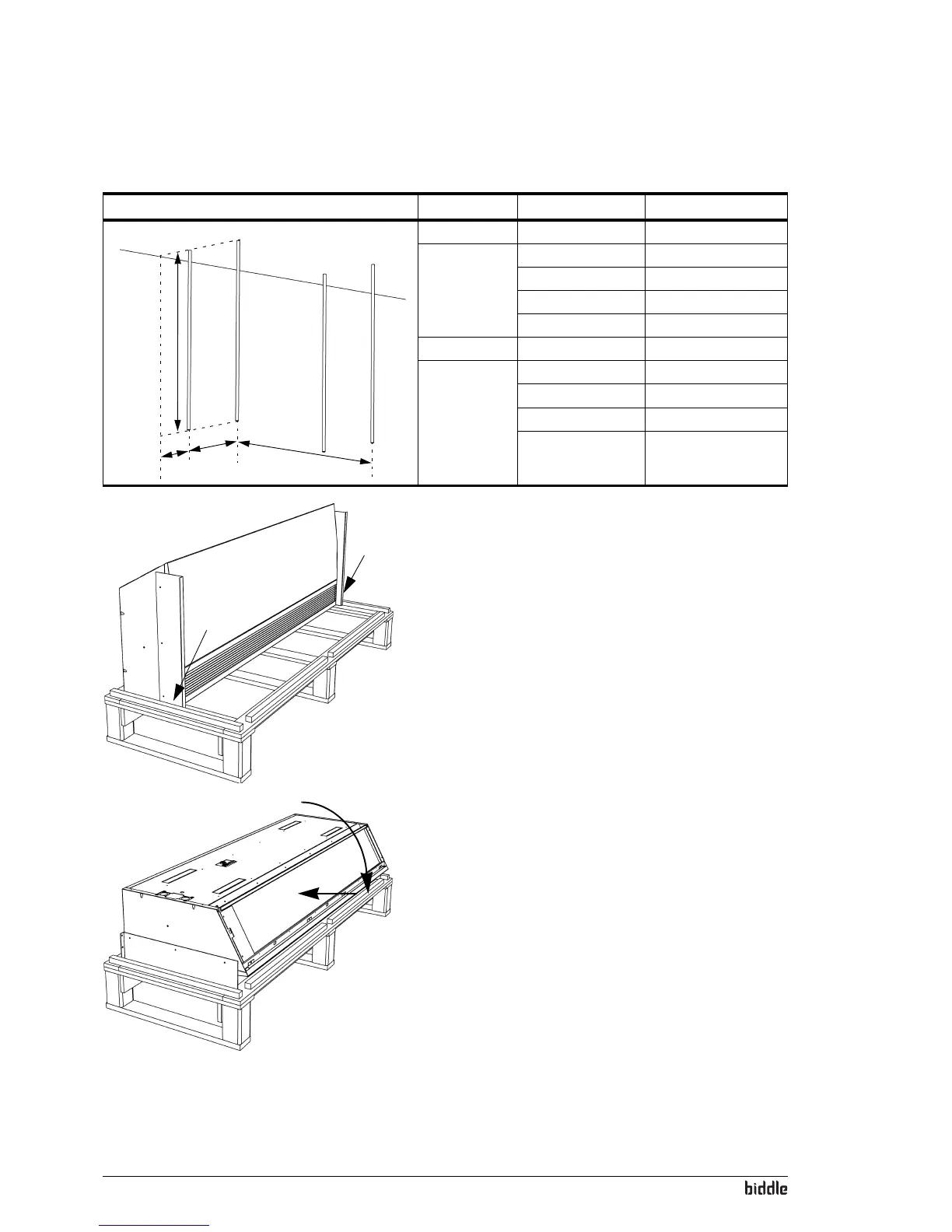 biddle