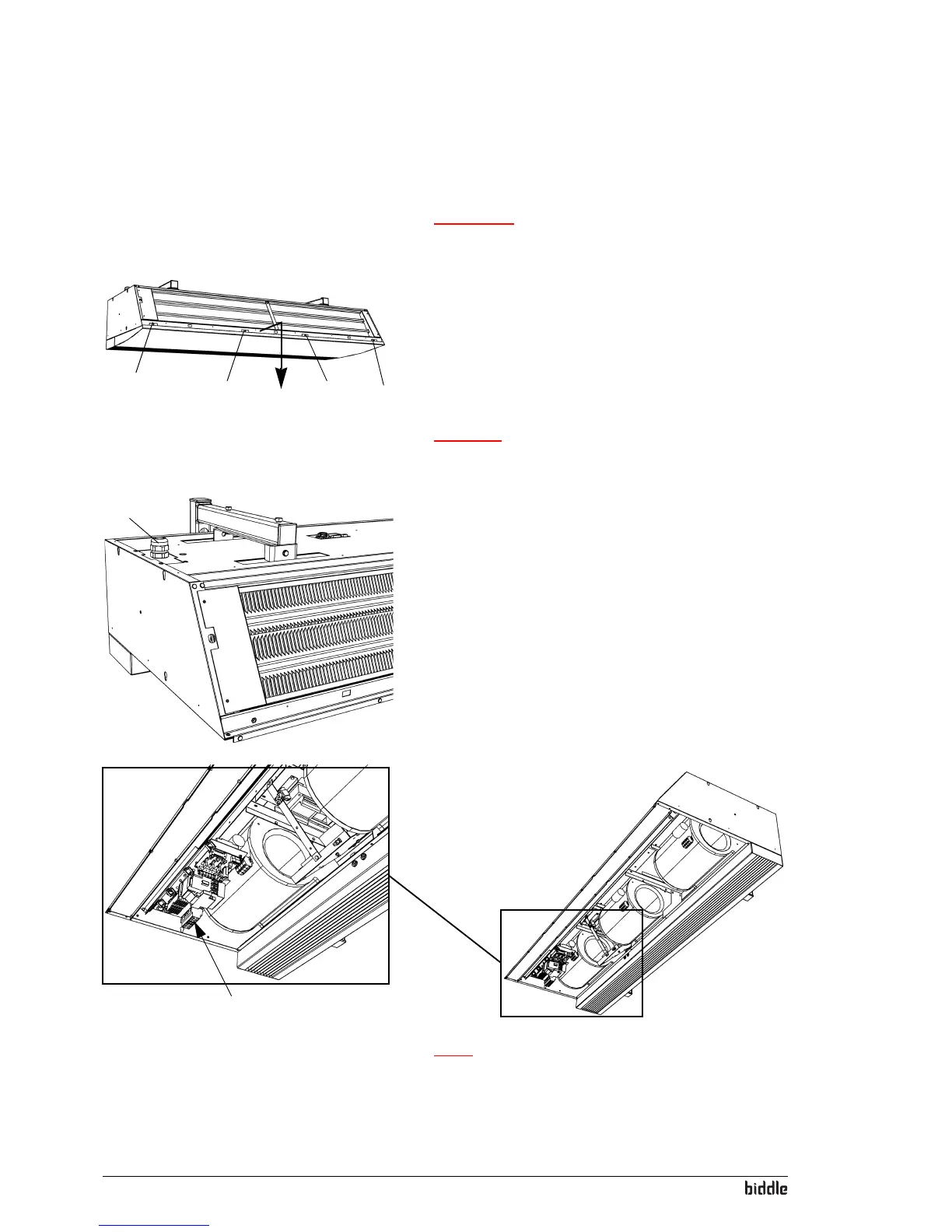 biddle