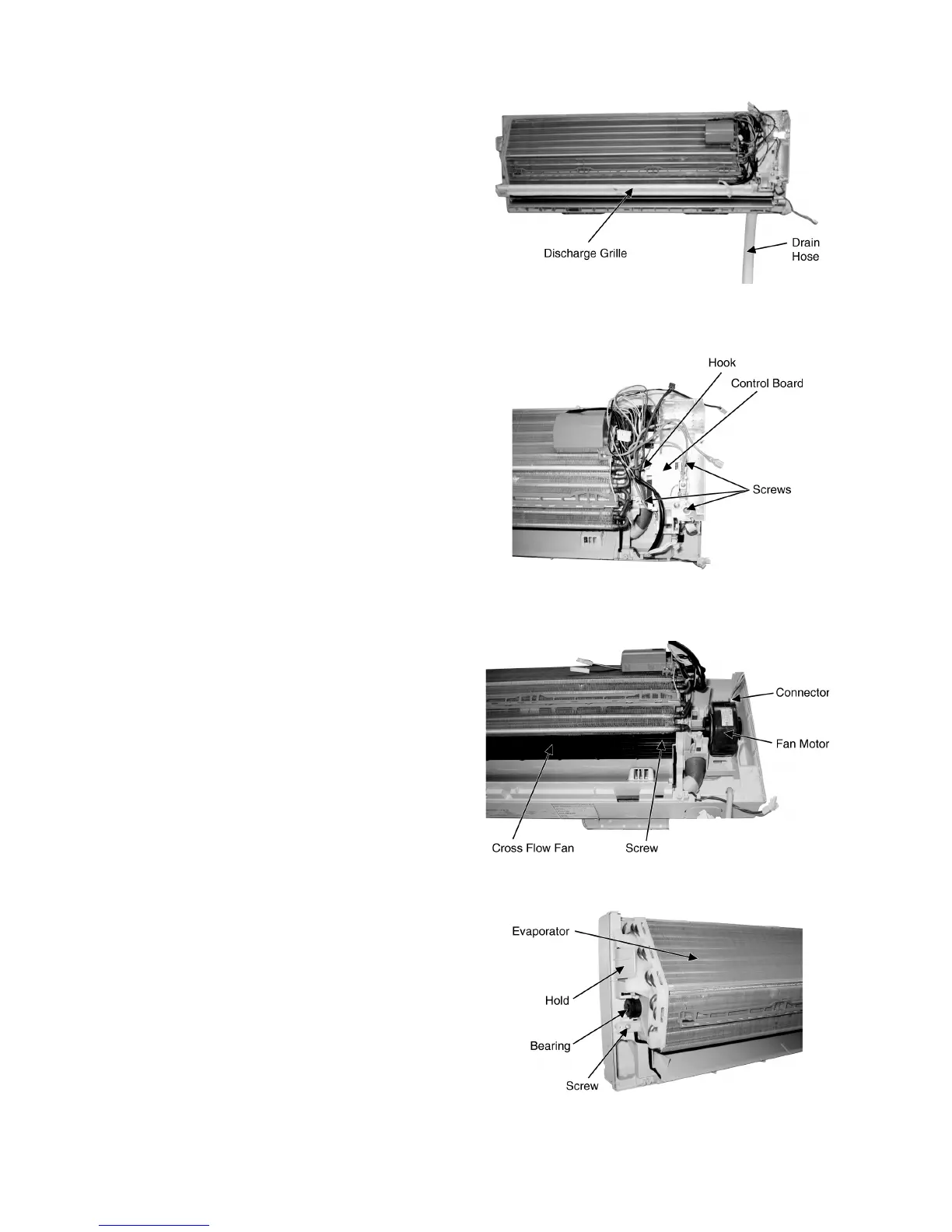 Discharge Grille

Drain Hose

Hook

Control Board

Screws

Connector

Fan Motor

Cross Flow Fan

Screw

Evaporator

Hold

Bearing

Screw