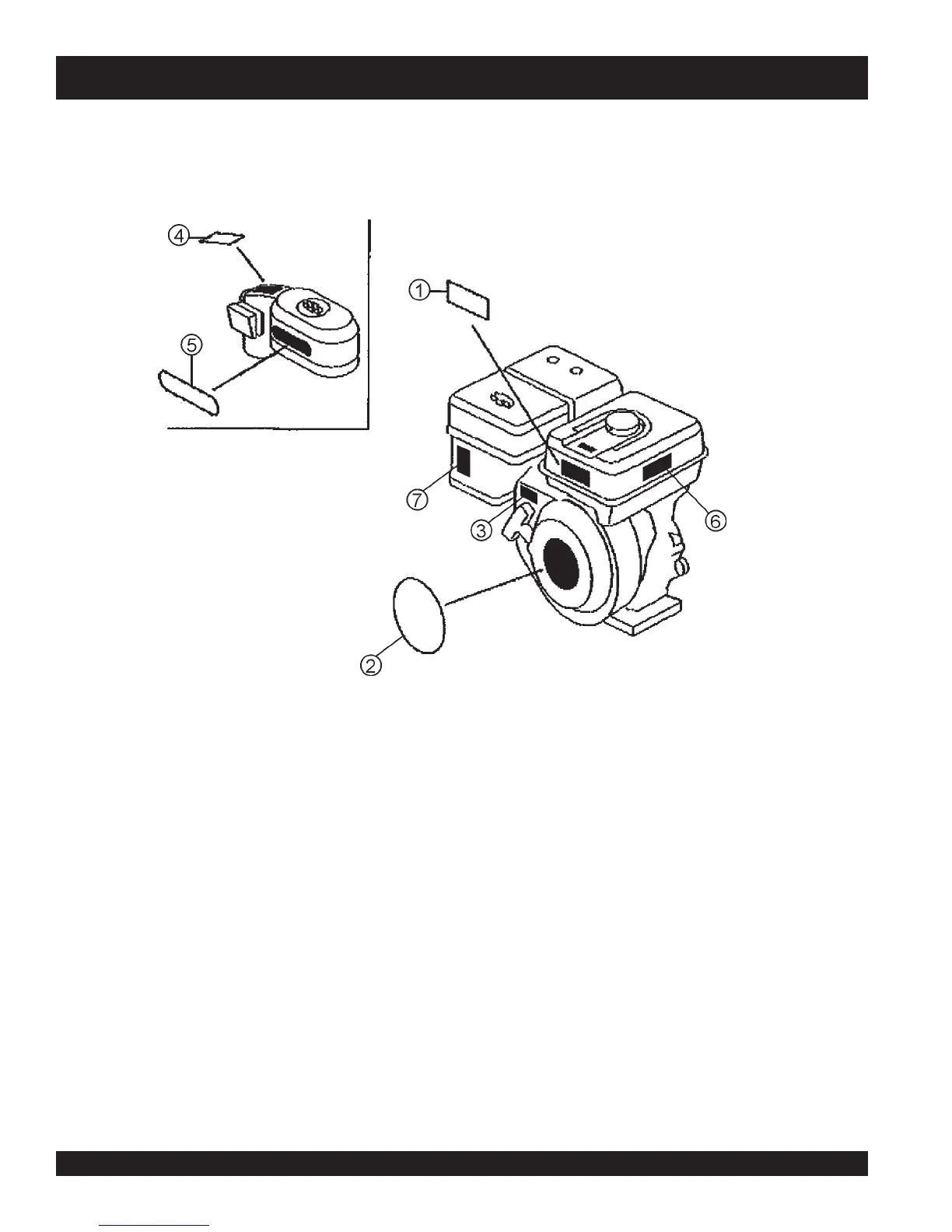 ④

⑤

①

⑦

③

⑥

②