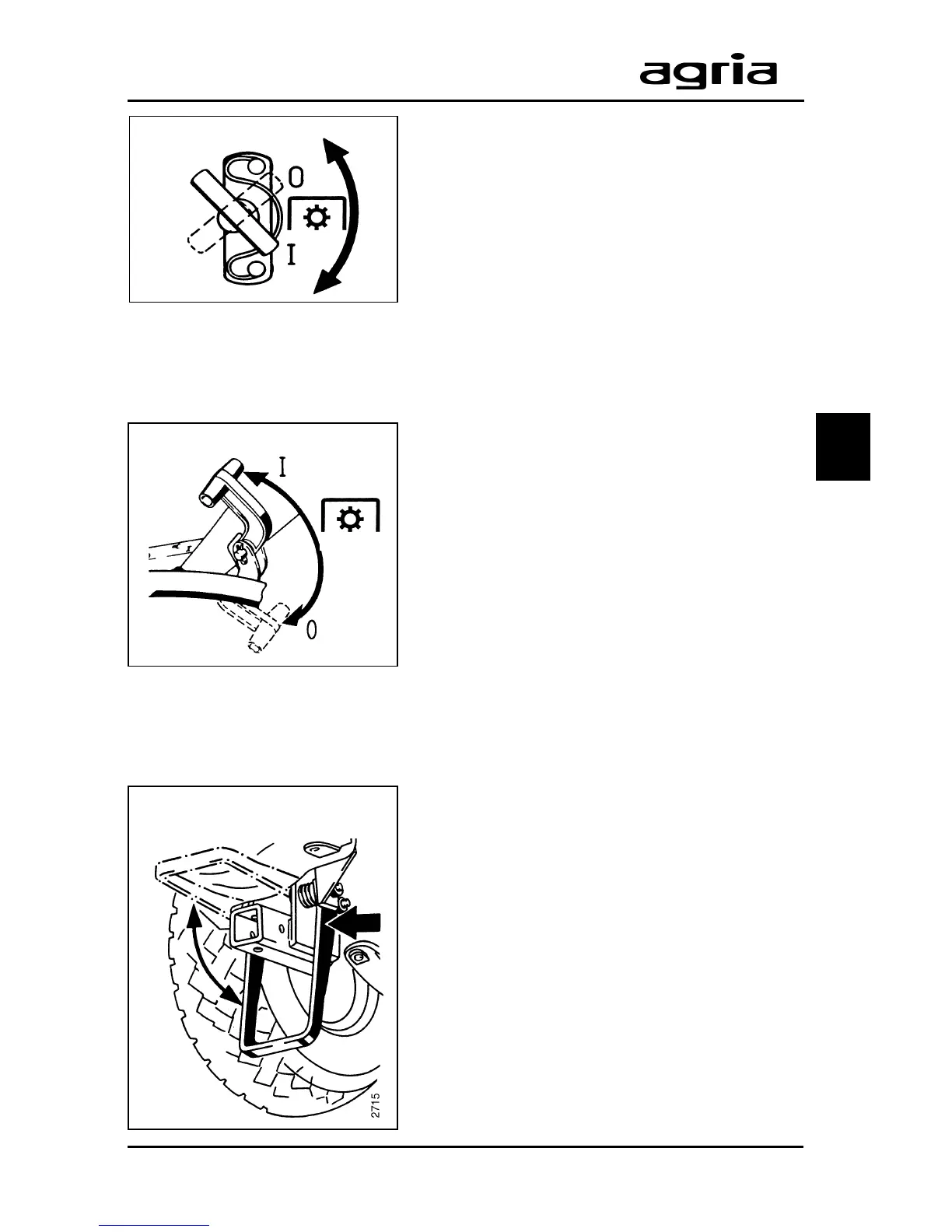 agria

0
I

I
0

2715