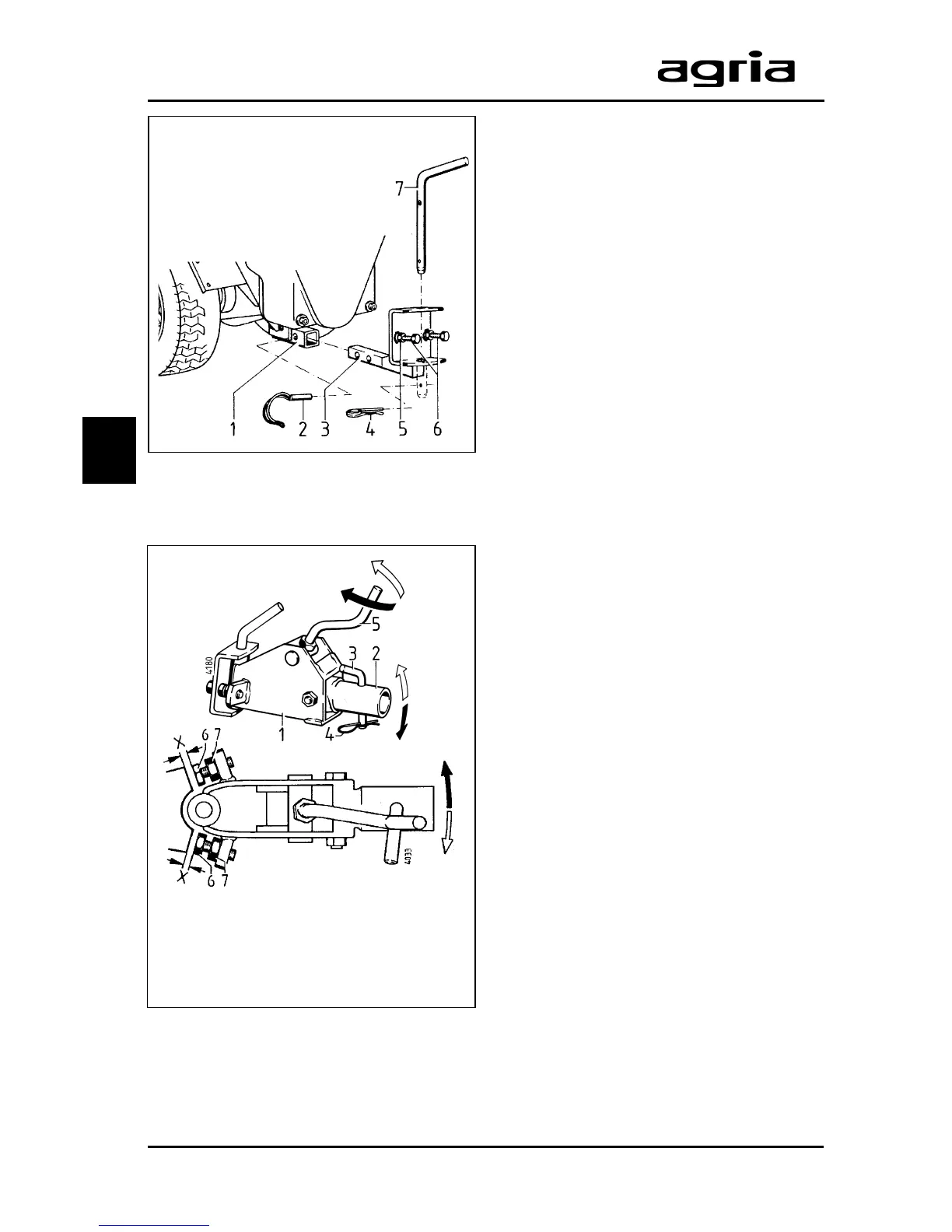 agria

7
1 2 3 4 5 6

5
3 2
4180
1
4
X 6 7
X 6 7
4033