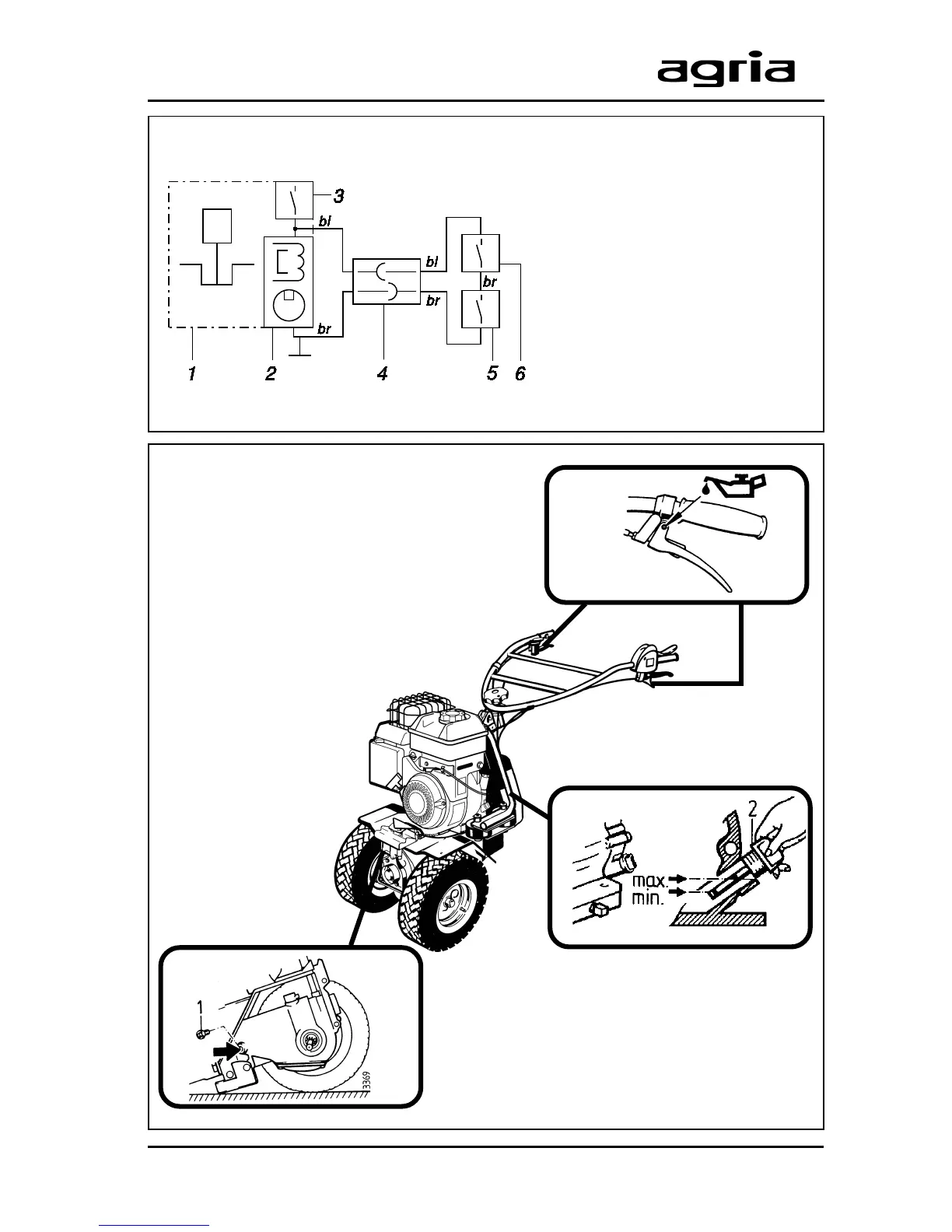 agria

3
bl
bl
br
br
br
1 2 4 5 6

2
max.
min.
1
3369