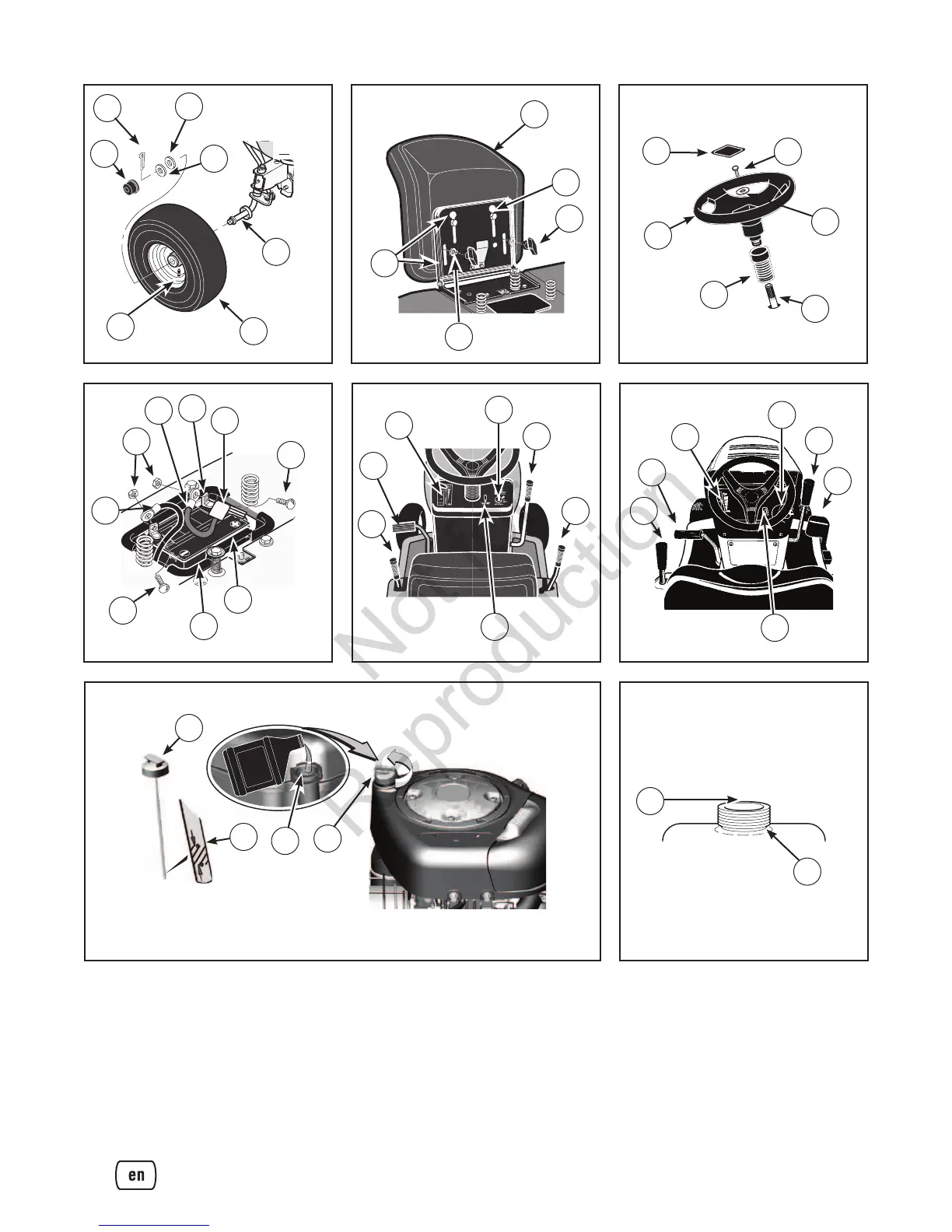 Not for Reproduction

en