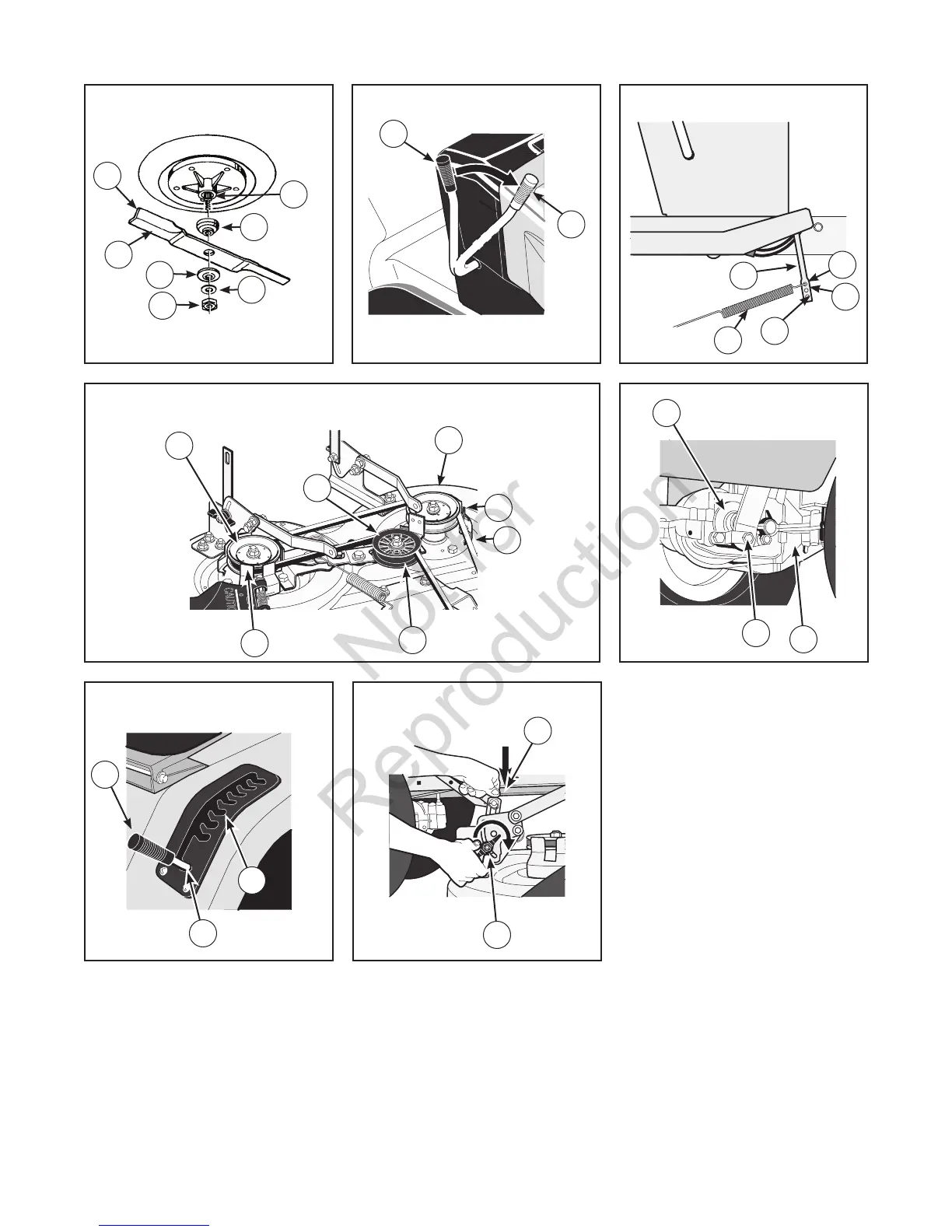 Not for Reproduction