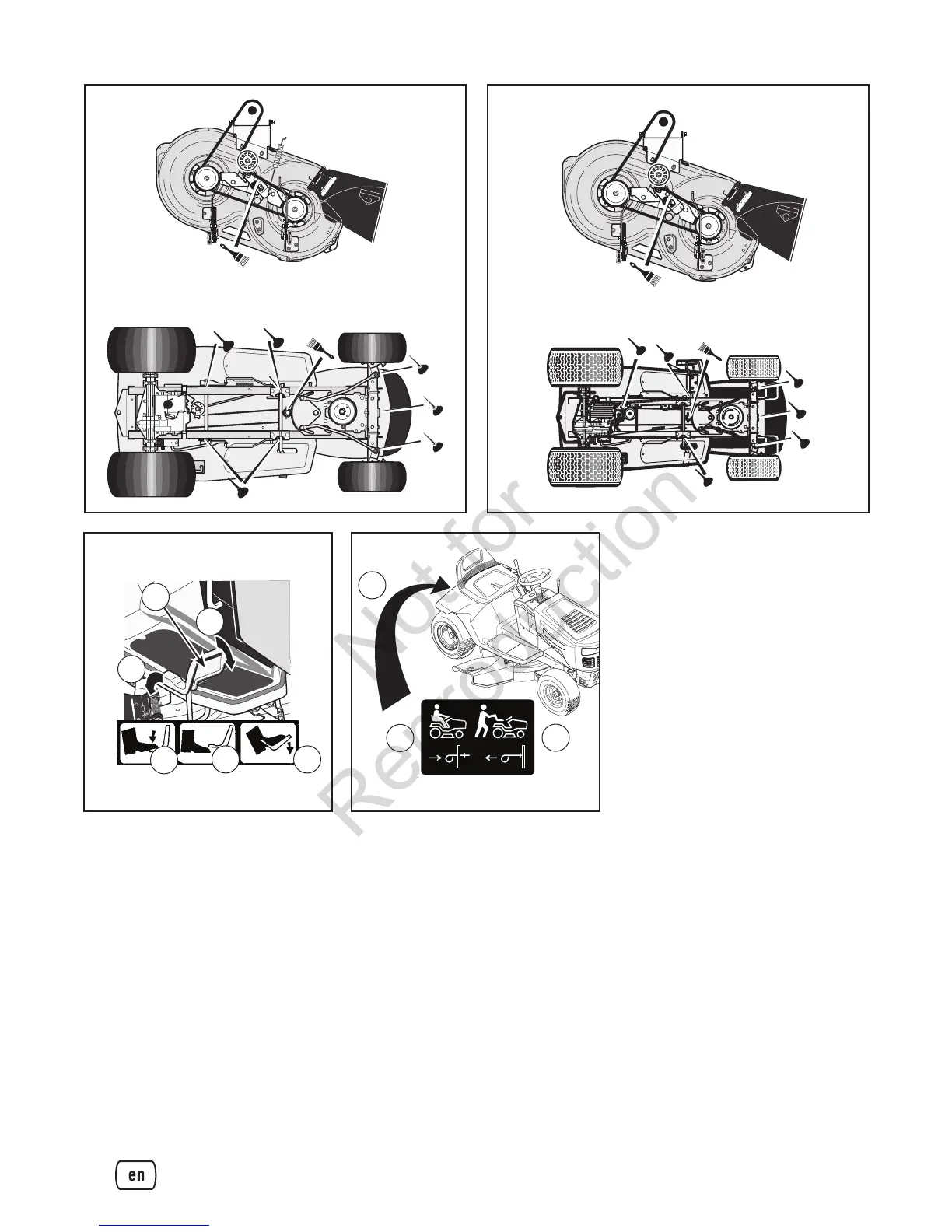 Not for Reproduction

en