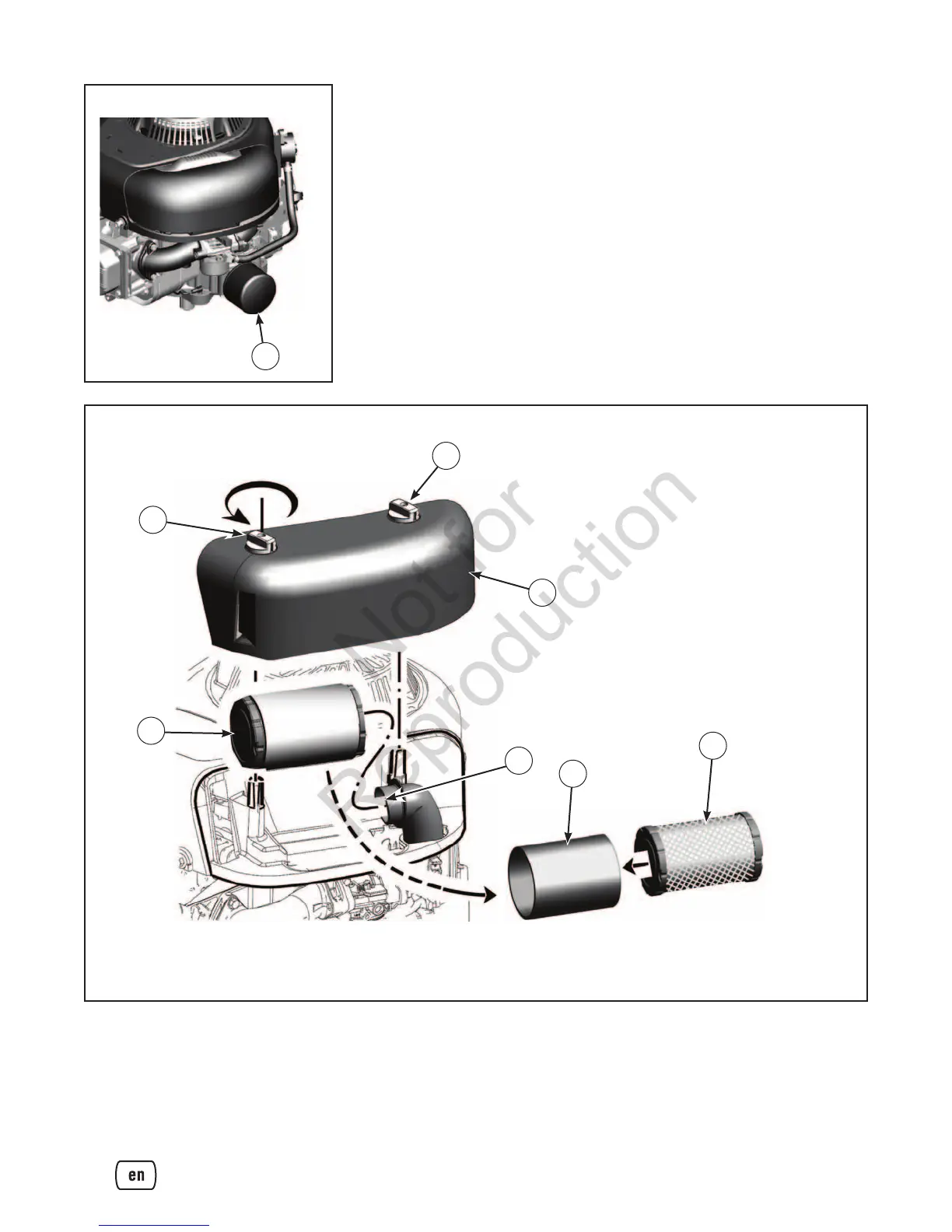 Not for Reproduction

en