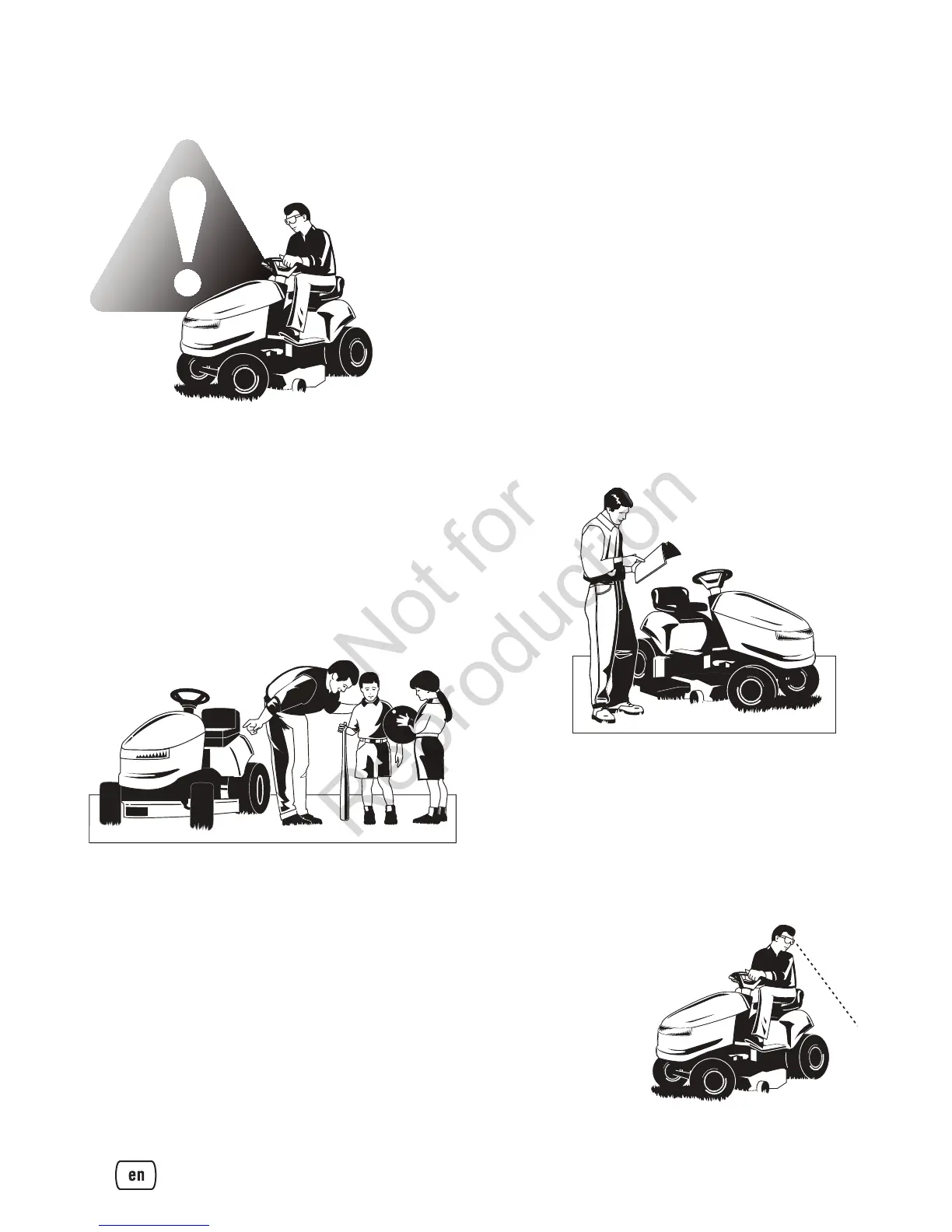 Not for Reproduction

en