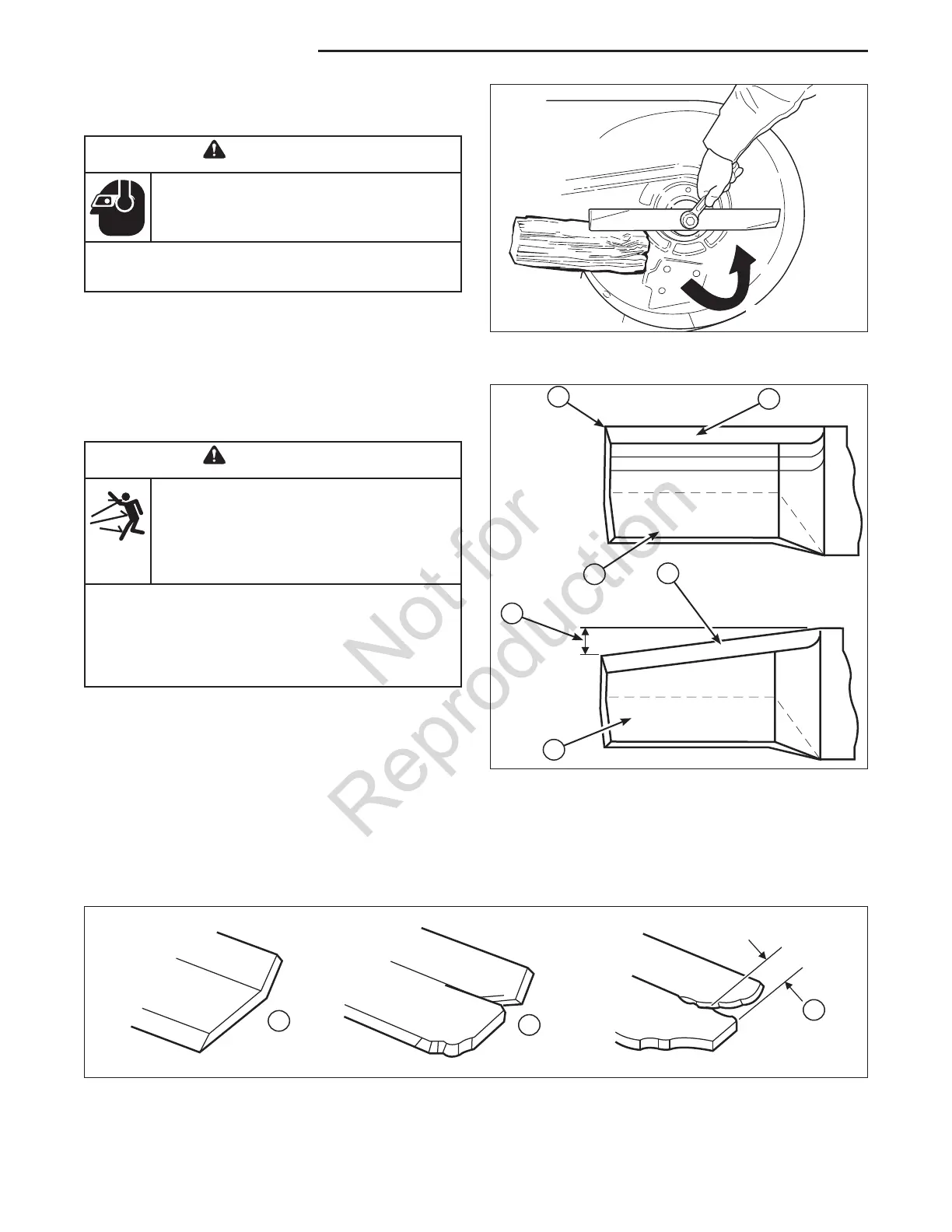 Not for Reproduction