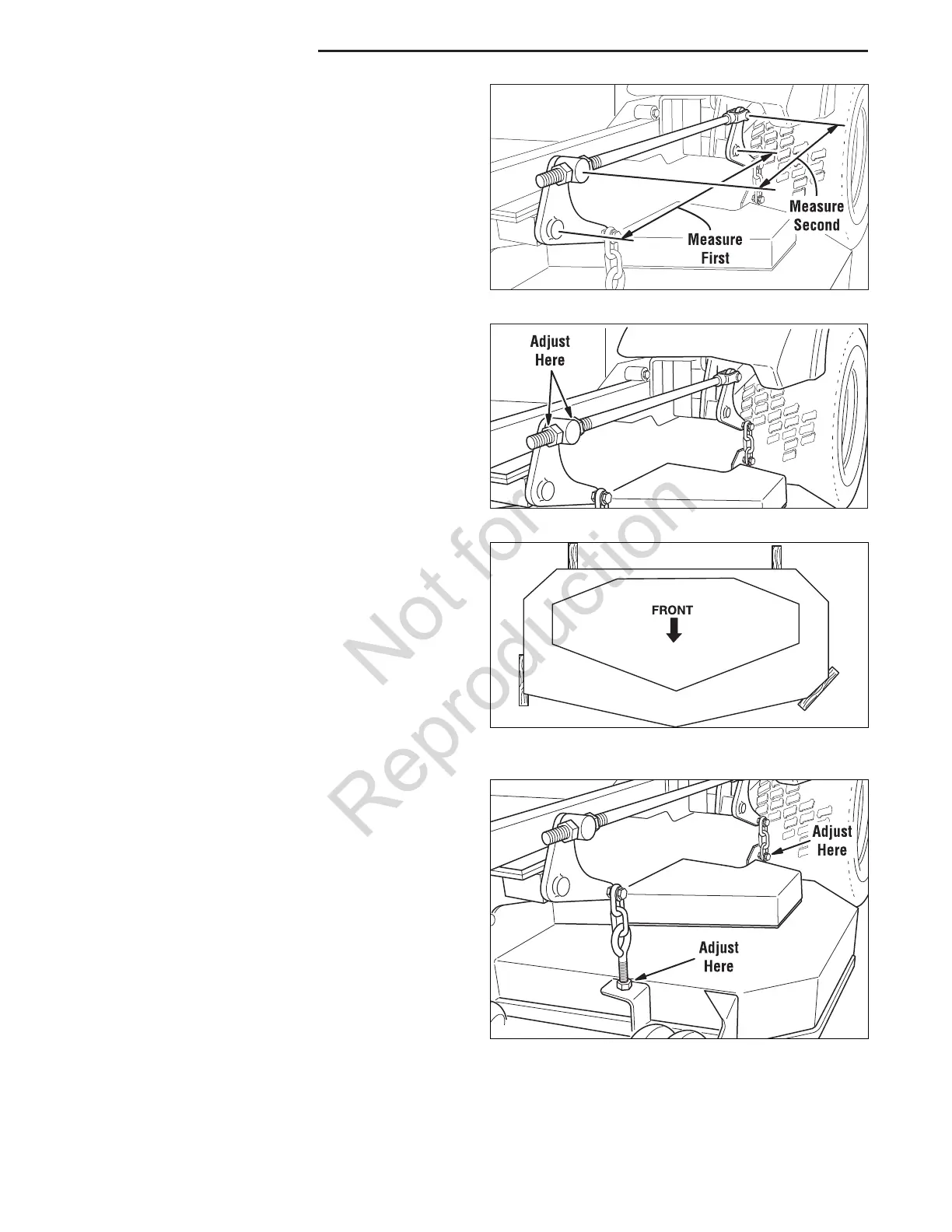 Measure Second

Measure First

Adjust Here

FRONT

Adjust Here

Adjust Here

Not for Reproduction