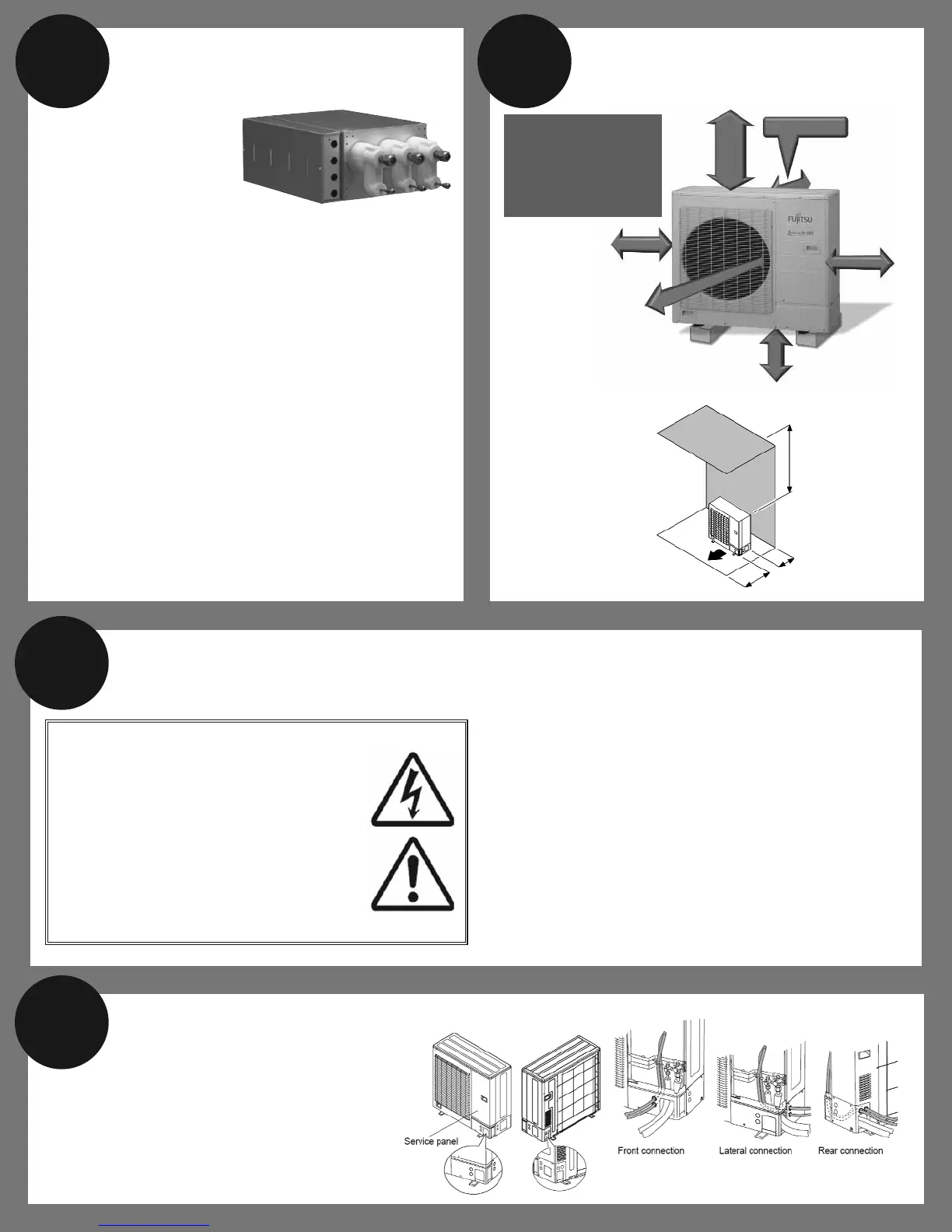 FUJITSU

Service panel

Front connection

Lateral connection

Rear connection