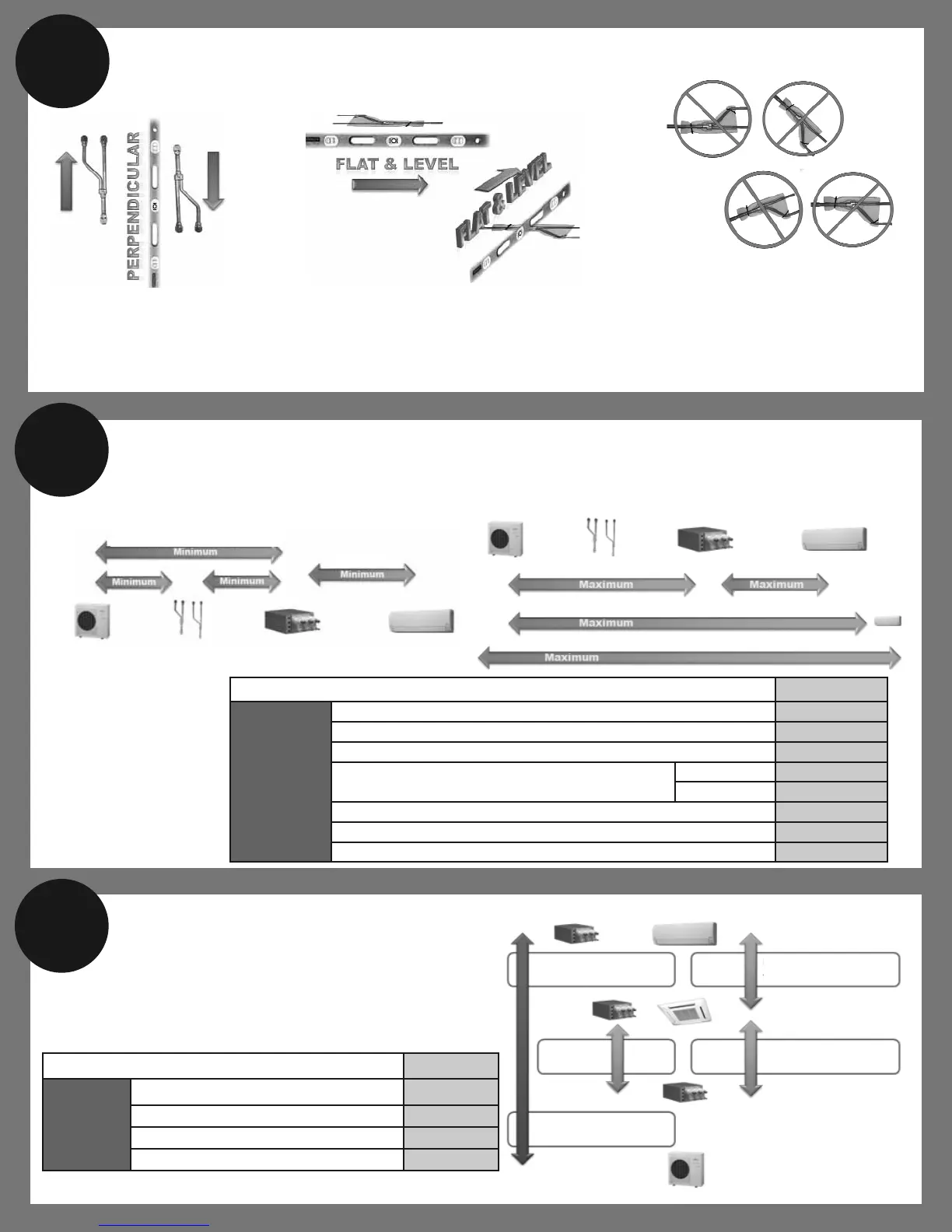 PERPENDICULAR

FLAT & LEVEL

FLAT & LEVEL

Minimum

Minimum

Minimum

Minimum

Maximum

Maximum

Maximum

Maximum