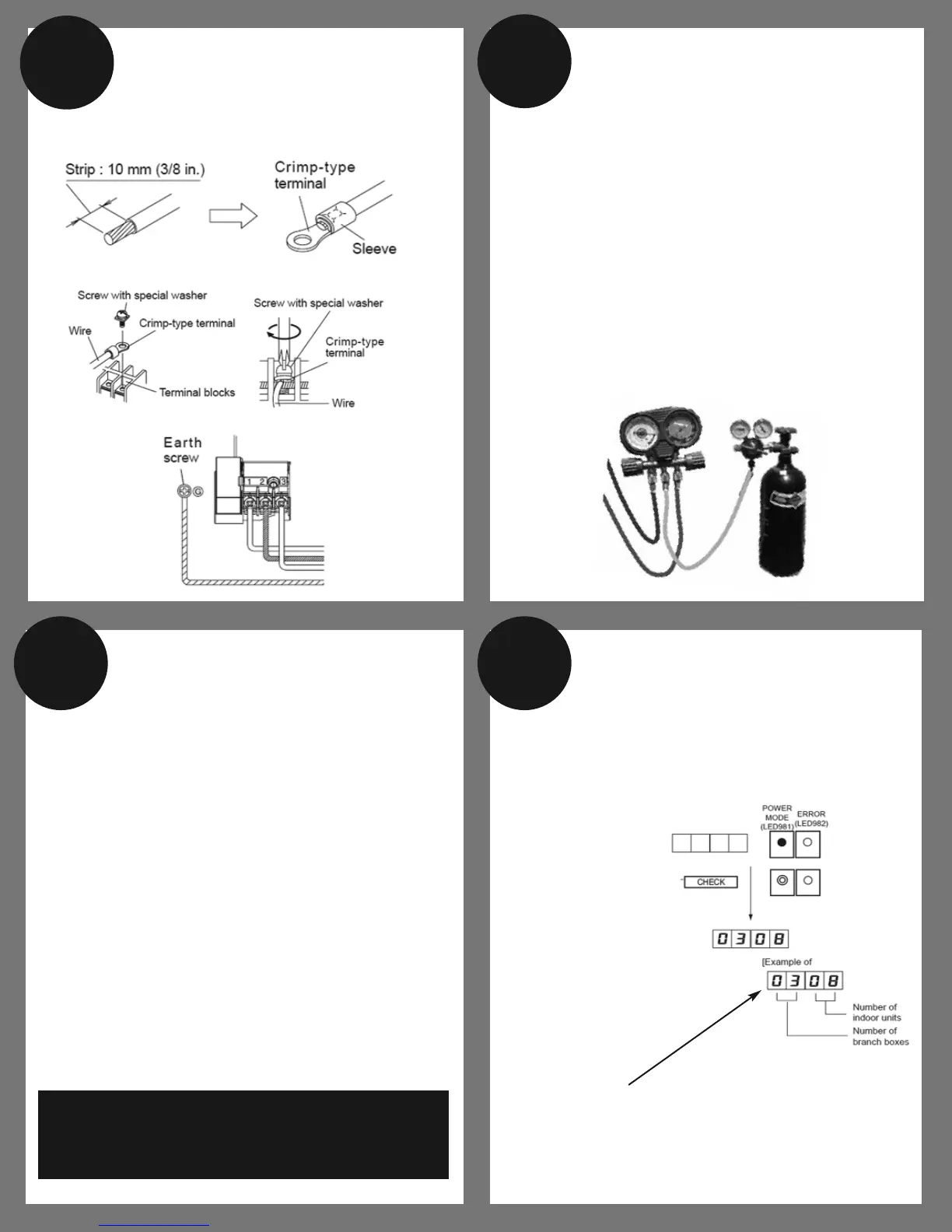 Strip : 10 mm (3/8 in.)

Crimp-type terminal

Sleeve

Screw with special washer

Wire

Crimp-type terminal

Terminal blocks

Screw with special washer

Crimp-type terminal

Wire

Earth screw

G

1 2 3

POWER MODE (LED981)

ERROR (LED982)

CHECK

0308

[Example of

0308

Number of indoor units

Number of branch boxes