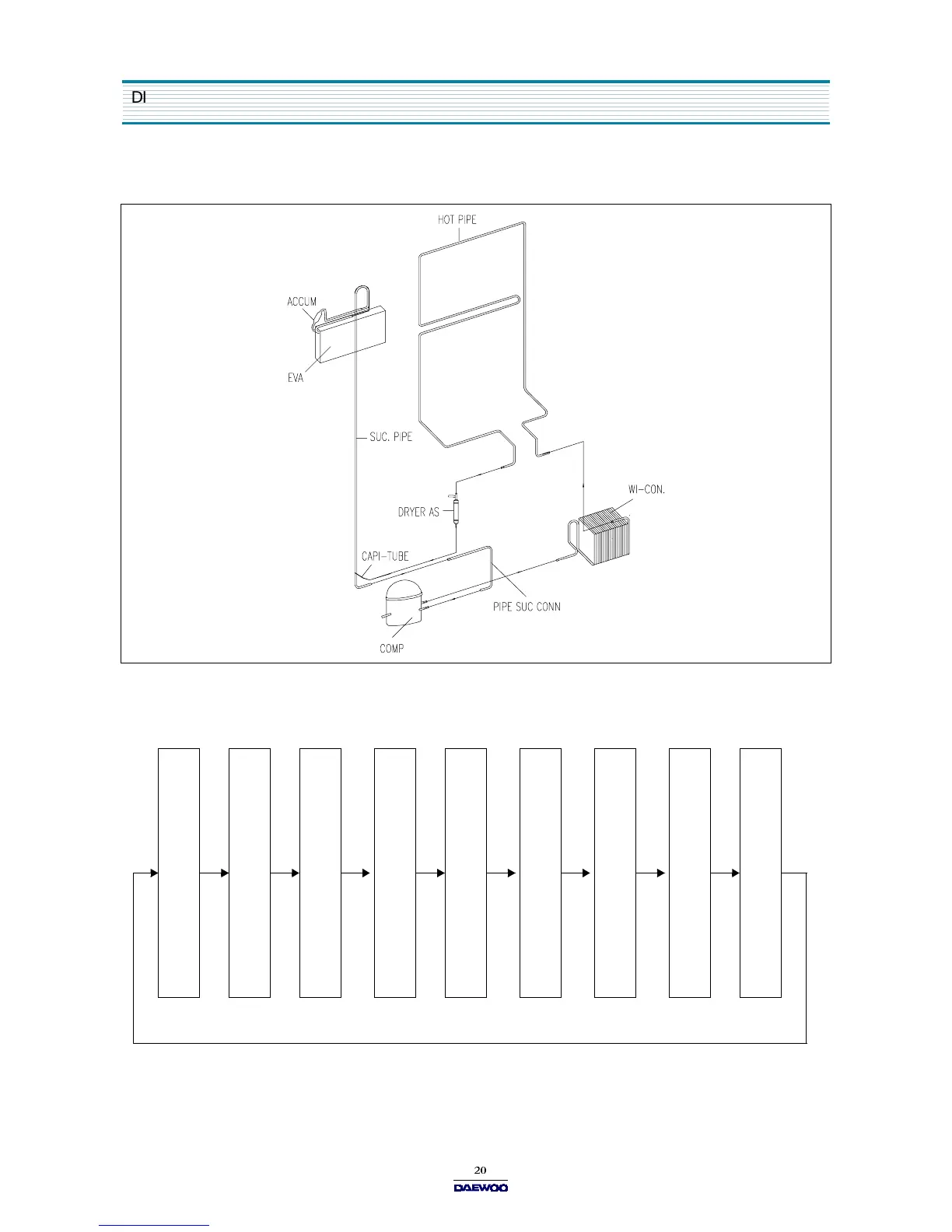 DI

HOT PIPE

ACCUM

EVA

SUC. PIPE

DRYER AS

WI-CON.

CAPI-TUBE

PIPE SUC CONN

COMP

20

DAEWOO