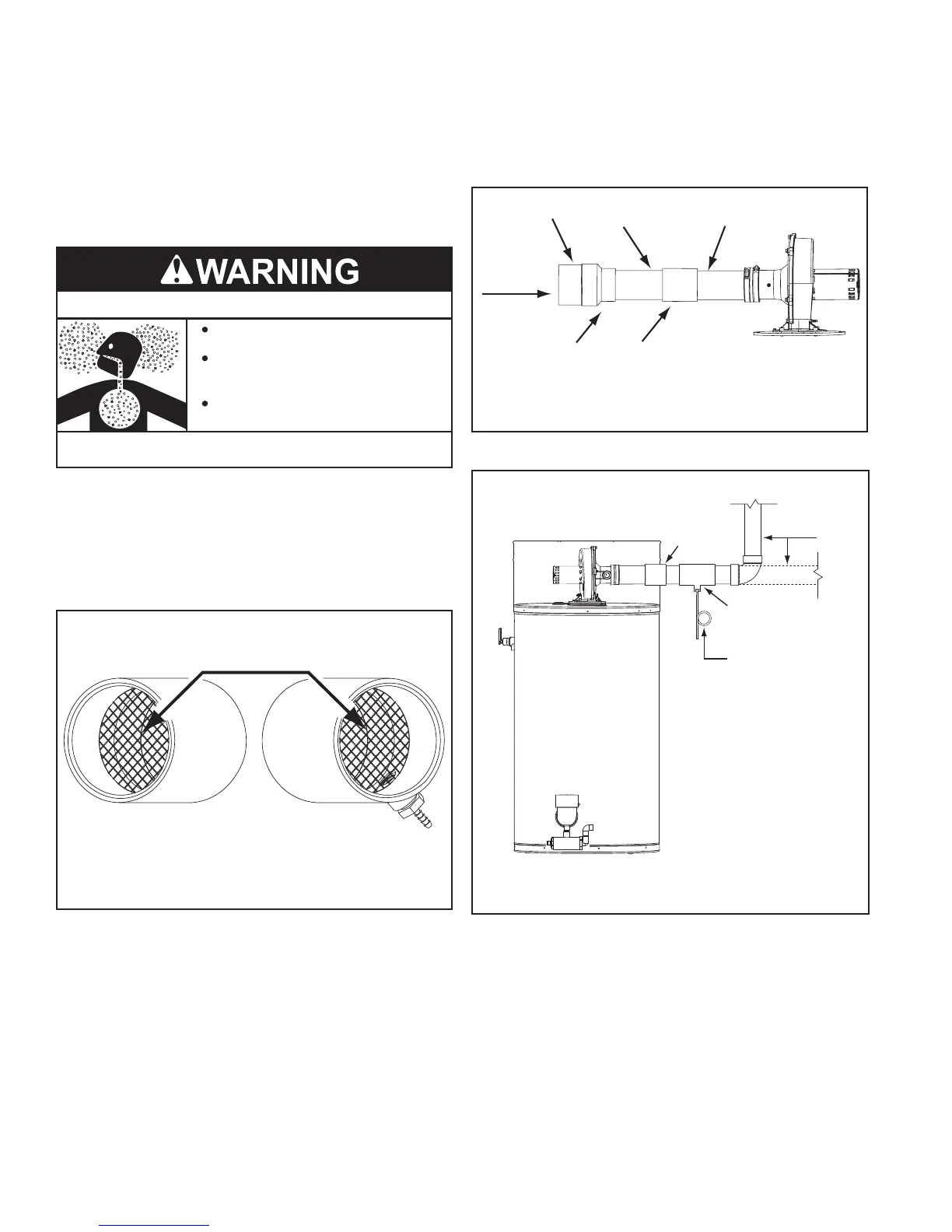 WARNING