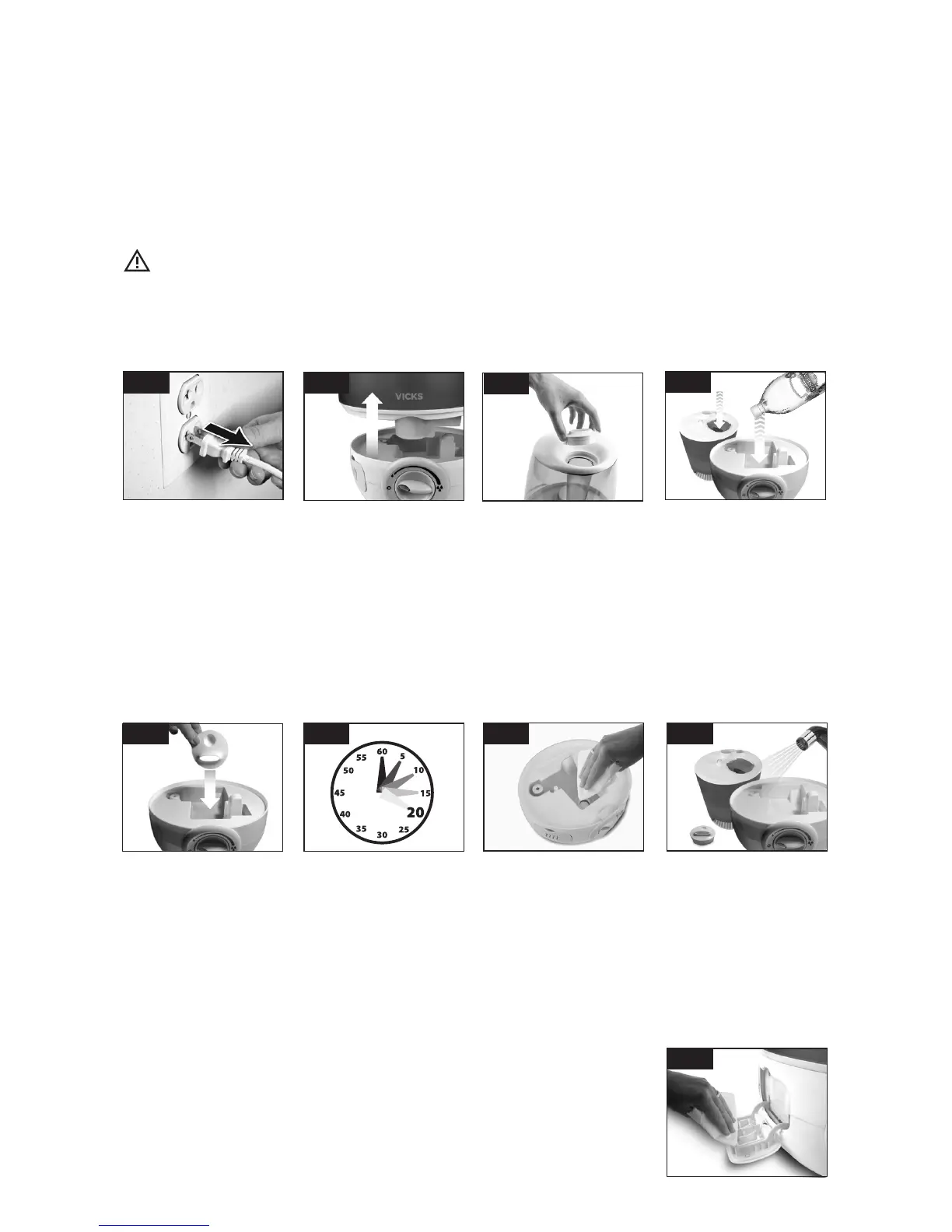 VICKS

60
5
10
15
20
25
30
35
40
45
50
55