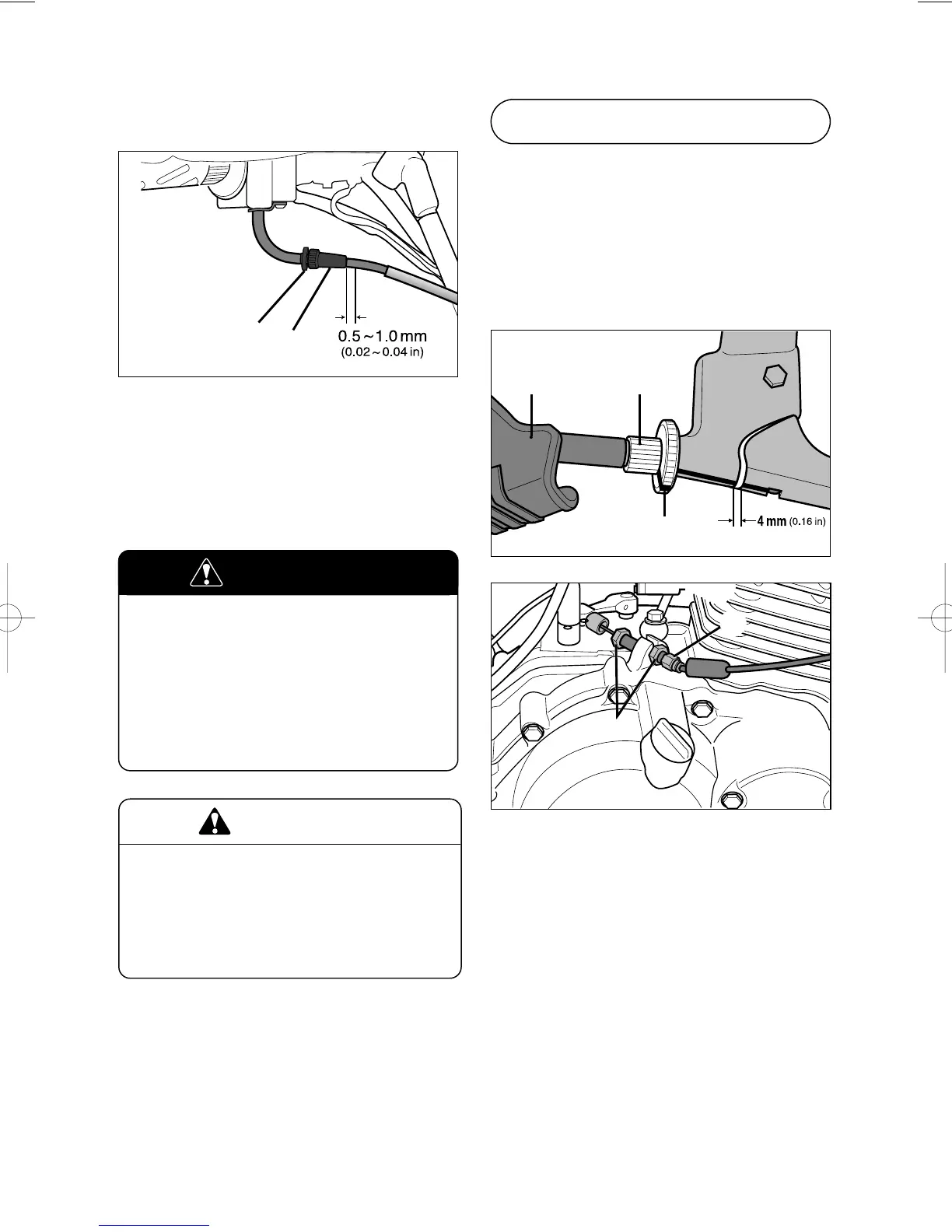 0.5 ~ 1.0 mm
(0.02 ~ 0.04 in)

4 mm (0.16 in)