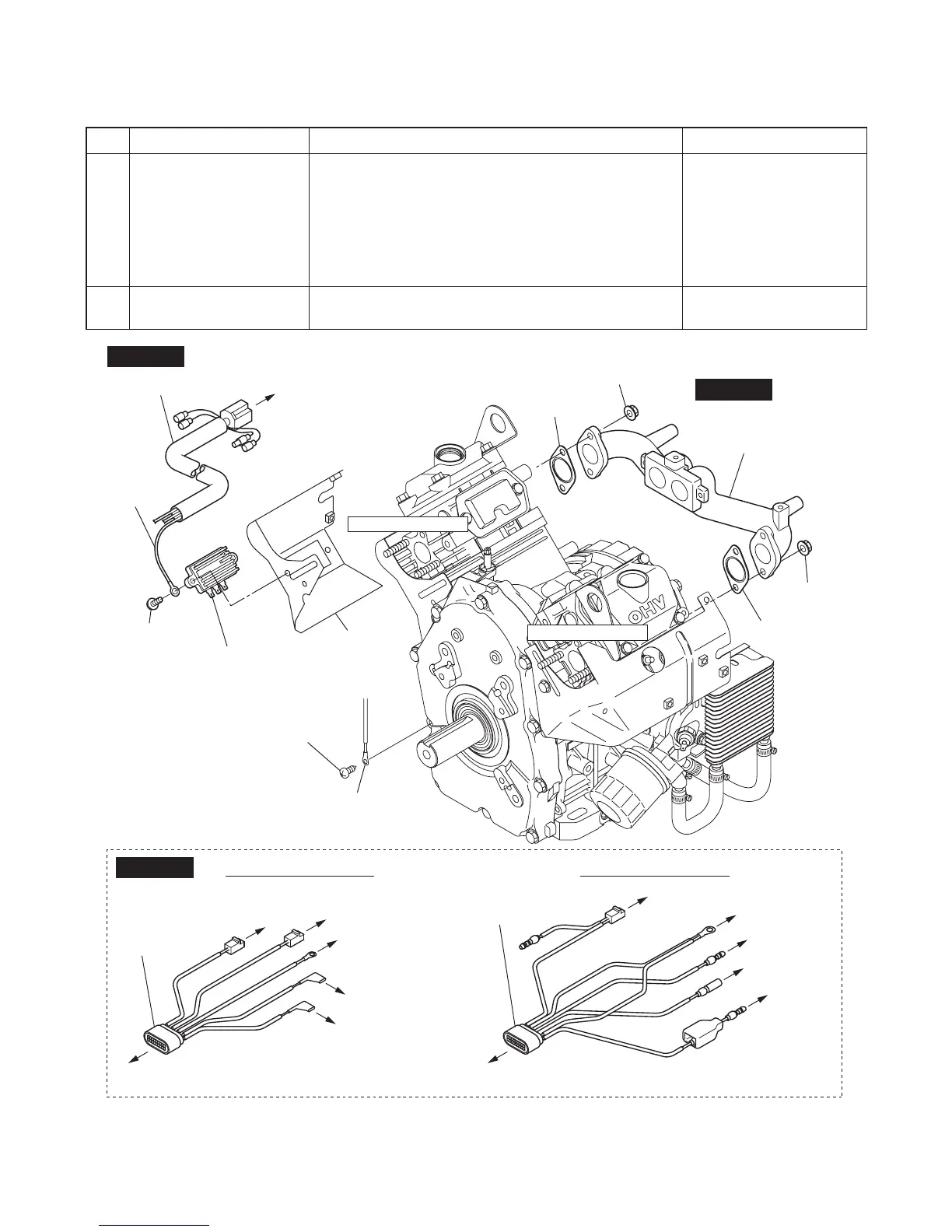 OHV