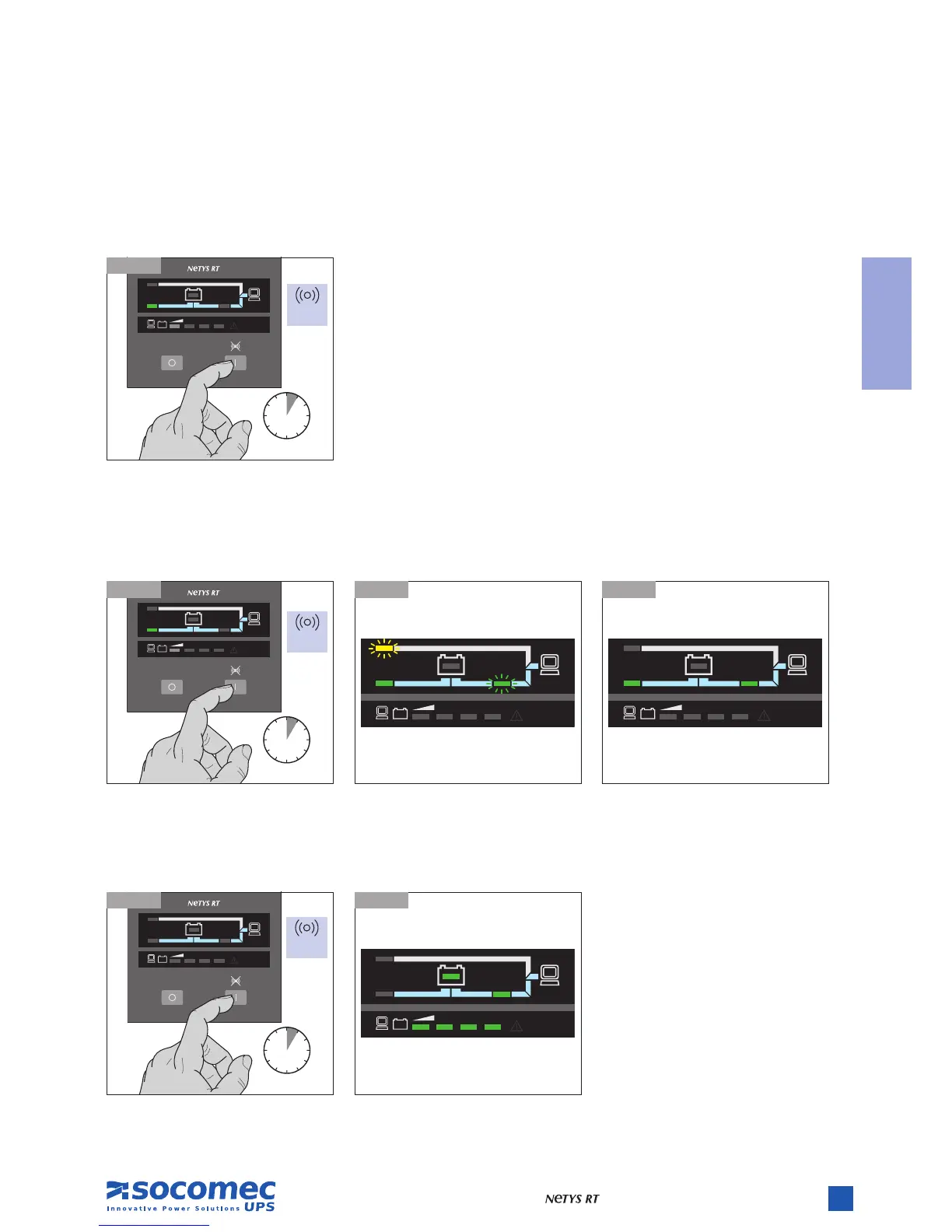 NeTYS RT

NeTYS RT

NeTYS RT

socomec
Innovative Power Solutions UPS

NeTYS RT