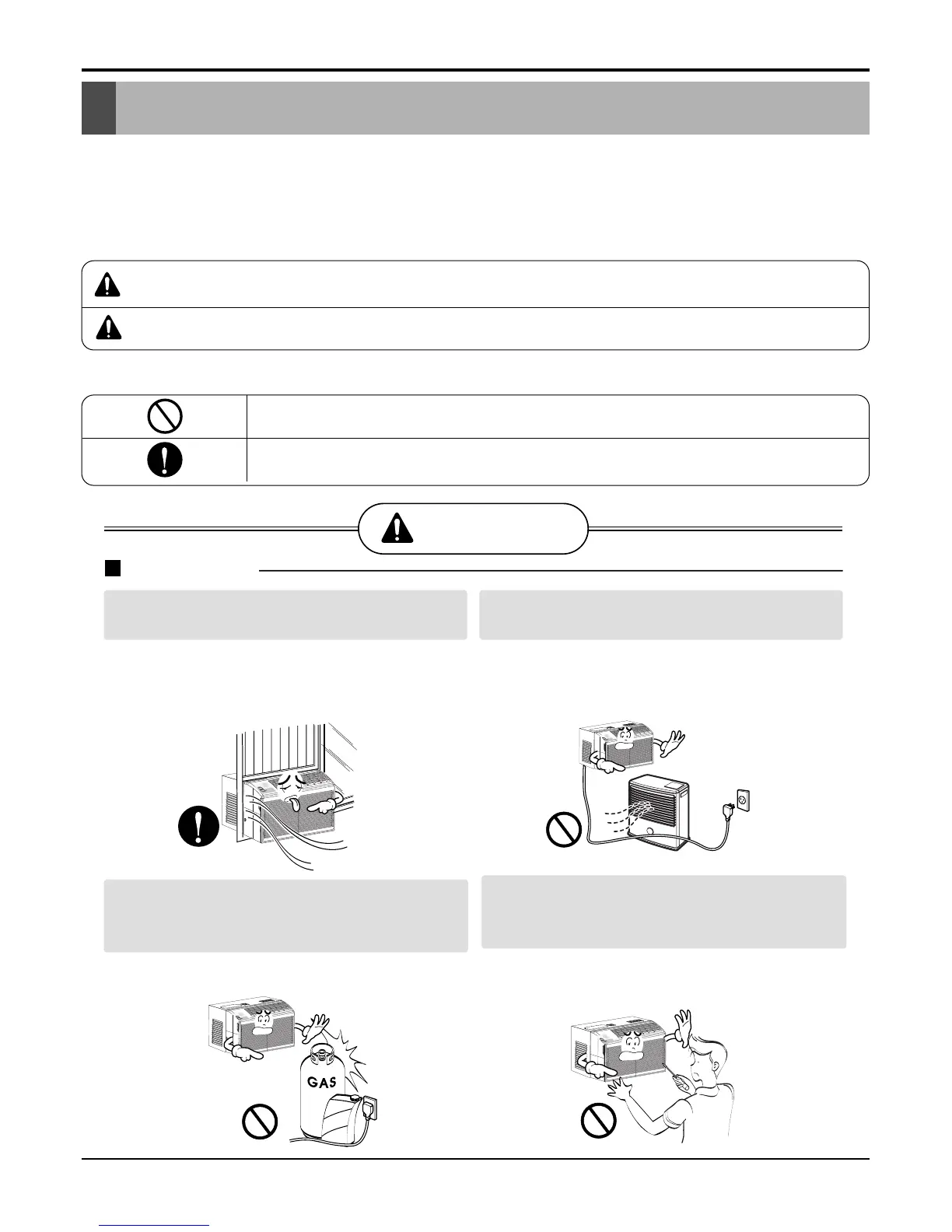 GAS