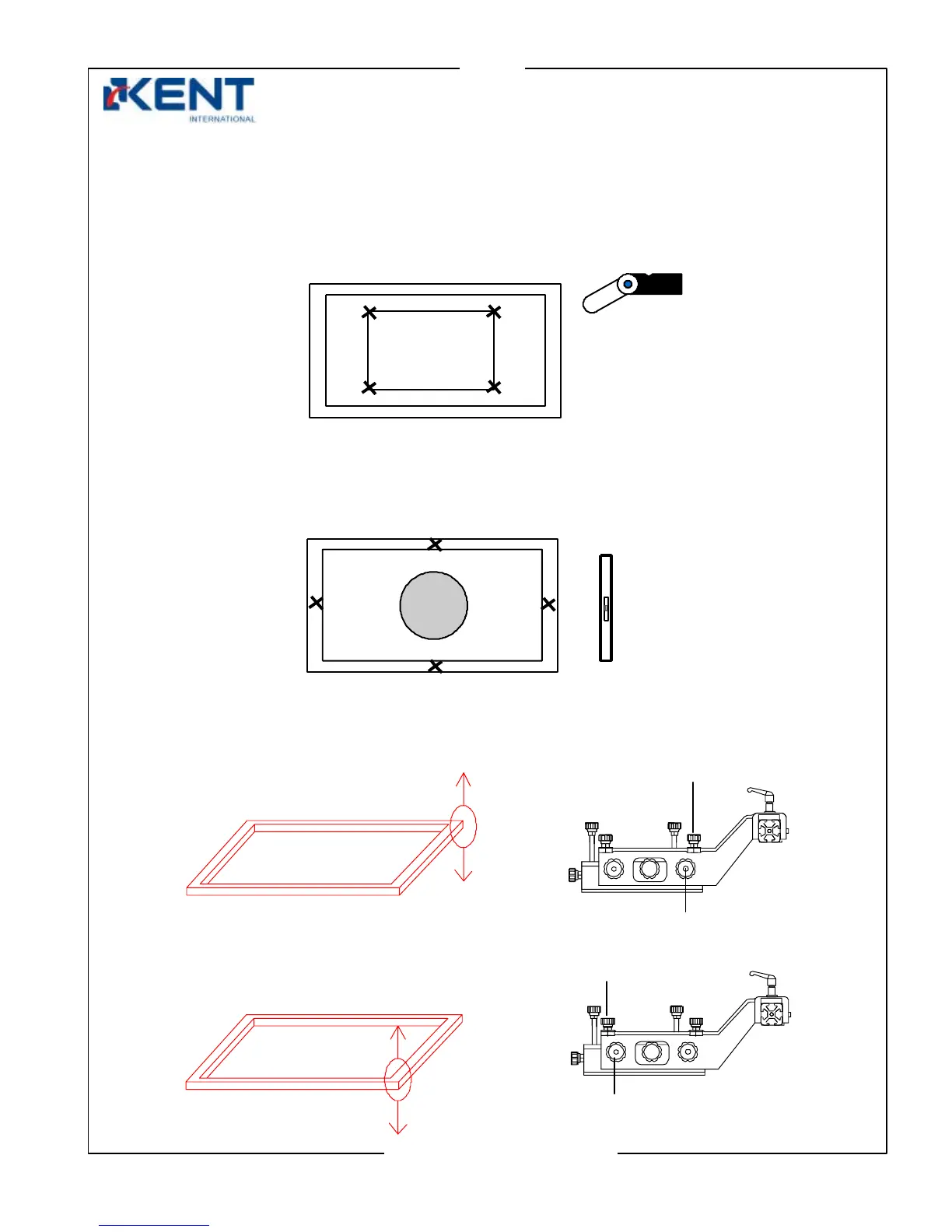 KENT
INTERNATIONAL