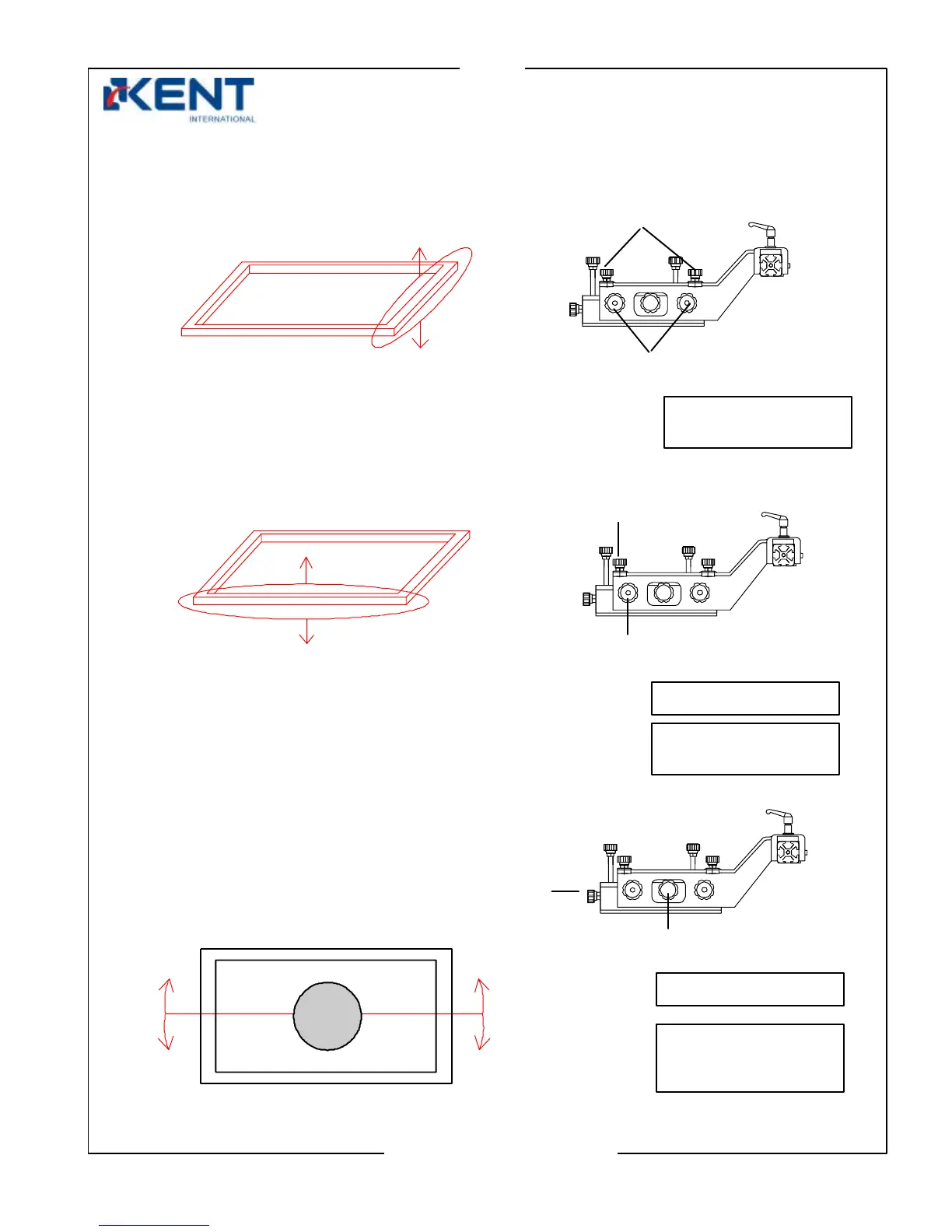 KENT
INTERNATIONAL